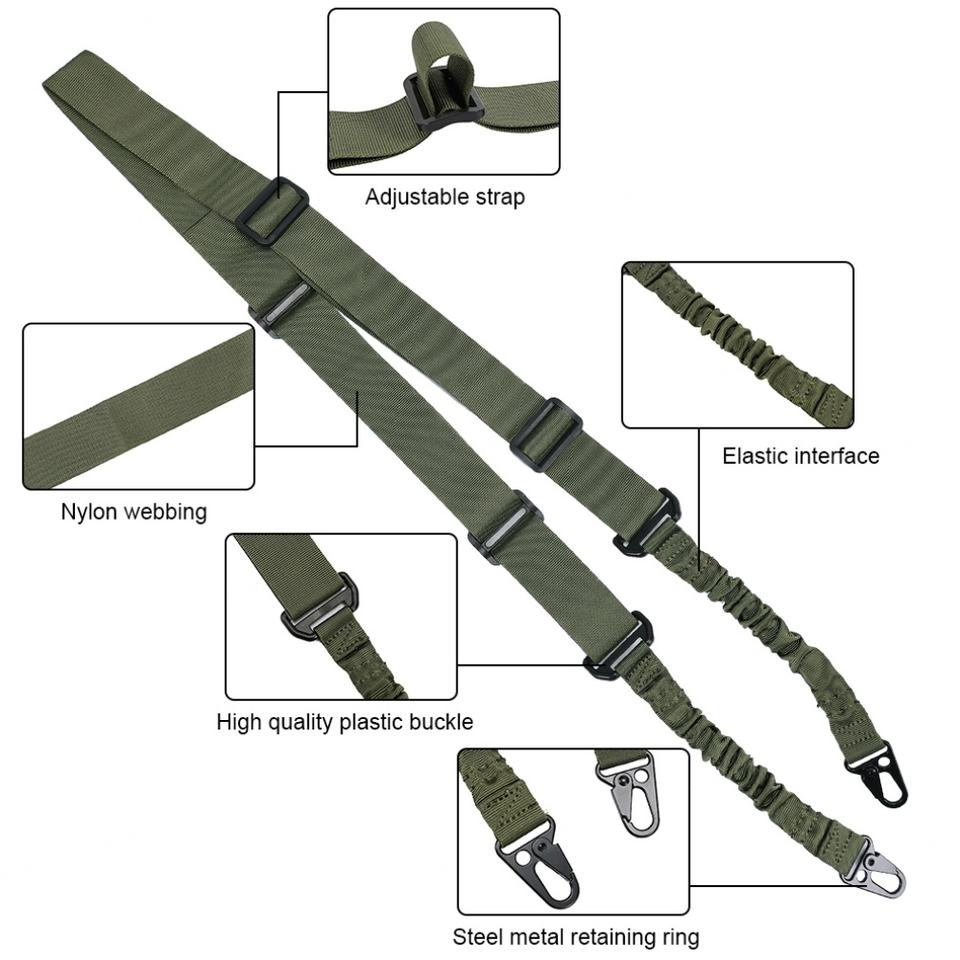 Adjustable strap

Elastic interface

Nylon webbing

High quality plastic buckle

Steel metal retaining ring