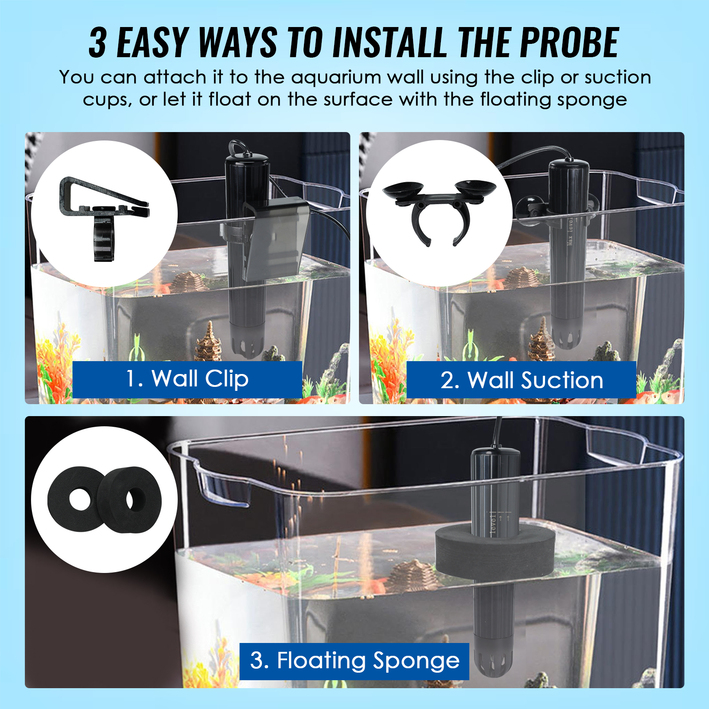 3 EASY WAYS TO INSTALL THE PROBE

You can attach it to the aquarium wall using the clip or suction cups, or let it float on the surface with the floating sponge

1. Wall Clip

2. Wall Suction

3. Floating Sponge