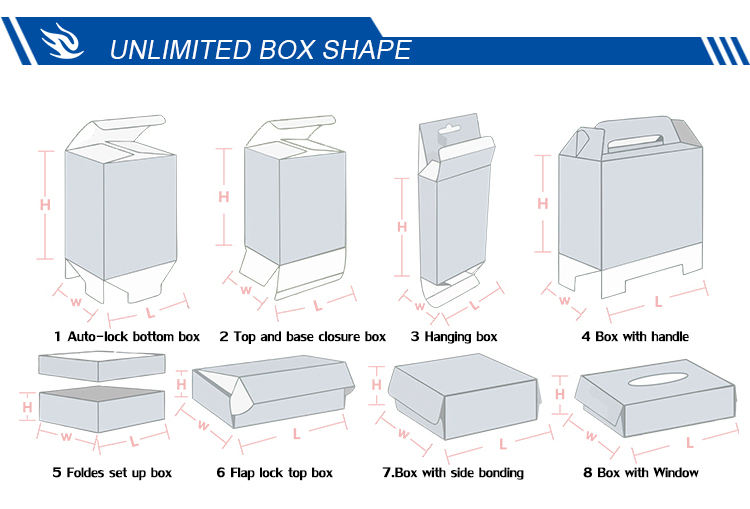 UNLIMITED BOX SHAPE

H
W
L
1 Auto-lock bottom box

H
W
L
2 Top and base closure box

H
W
L
3 Hanging box

H
W
L
4 Box with handle

H
W
L
5 Foldes set up box

H
W
L
6 Flap lock top box

H
W
L
7.Box with side bonding

H
W
L
8 Box with Window