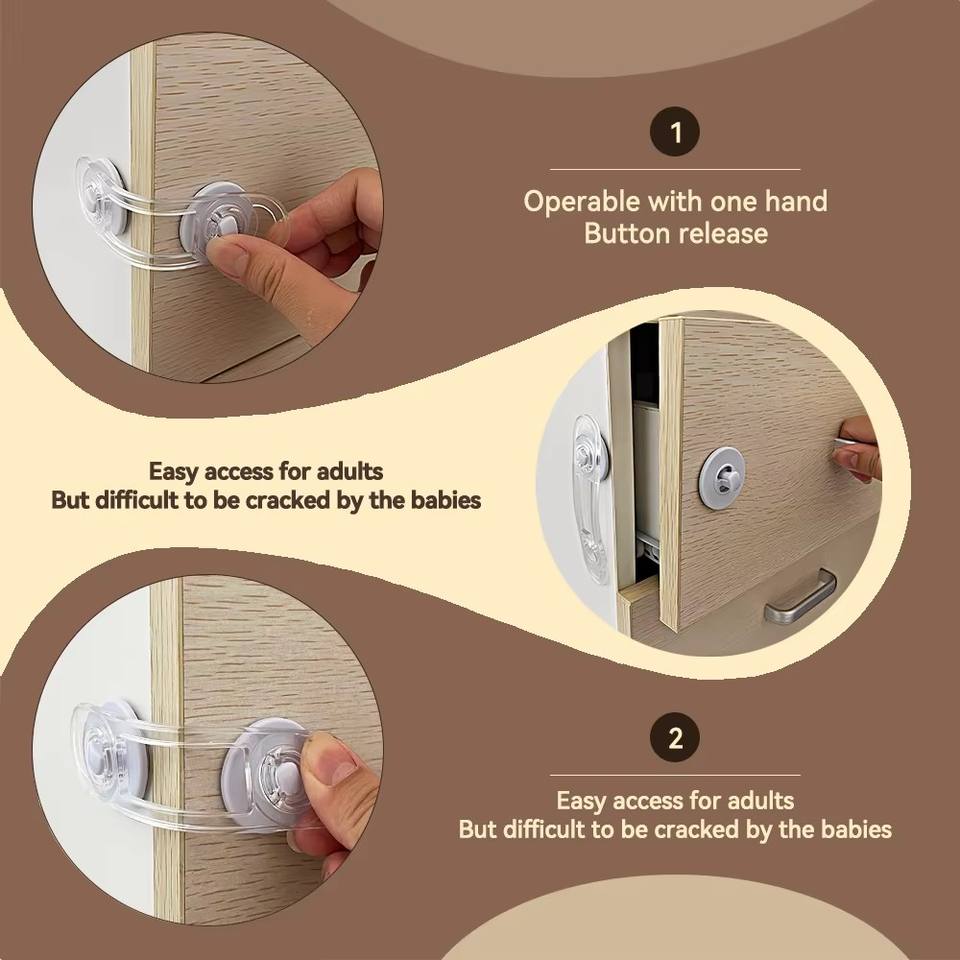 1

Operable with one hand
Button release

Easy access for adults
But difficult to be cracked by the babies

2

Easy access for adults
But difficult to be cracked by the babies