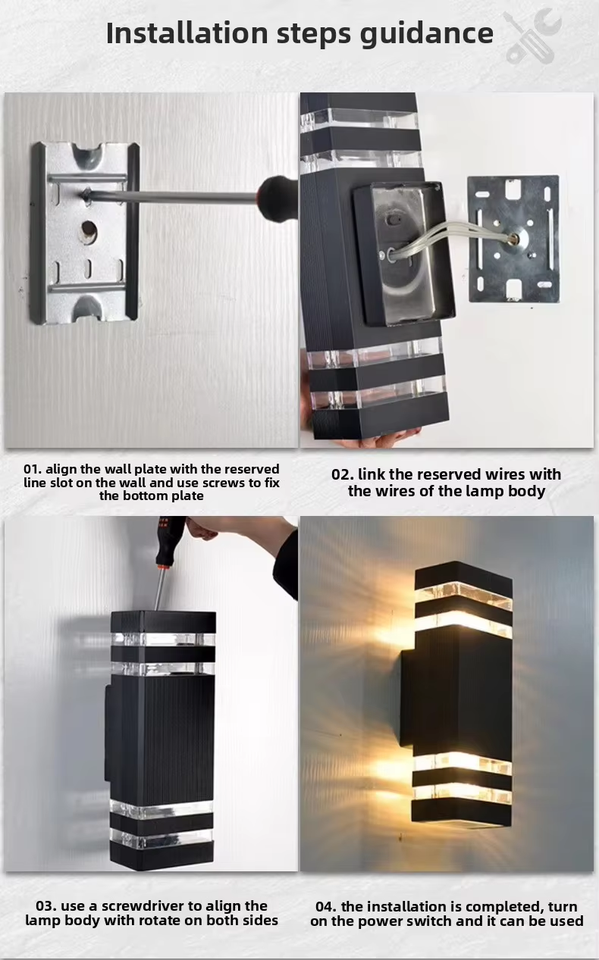 Installation steps guidance

01. align the wall plate with the reserved line slot on the wall and use screws to fix the bottom plate

02. link the reserved wires with the wires of the lamp body

03. use a screwdriver to align the lamp body with rotate on both sides

04. the installation is completed, turn on the power switch and it can be used