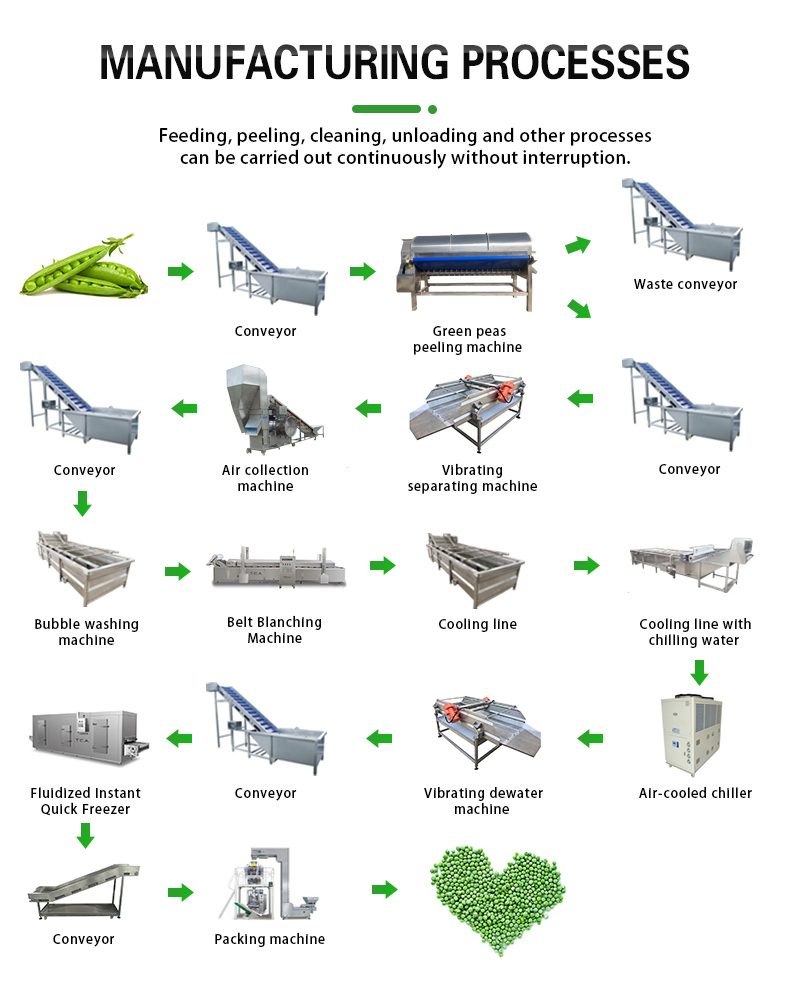 MANUFACTURING PROCESSES

Feeding, peeling, cleaning, unloading and other processes can be carried out continuously without interruption.

Conveyor

Green peas peeling machine

Waste conveyor

Conveyor

Vibrating separating machine

Air collection machine

Conveyor

Bubble washing machine

Belt Blanching Machine

Cooling line

Cooling line with chilling water

Air-cooled chiller

Vibrating dewater machine

Conveyor

Fluidized Instant Quick Freezer

Conveyor

Packing machine