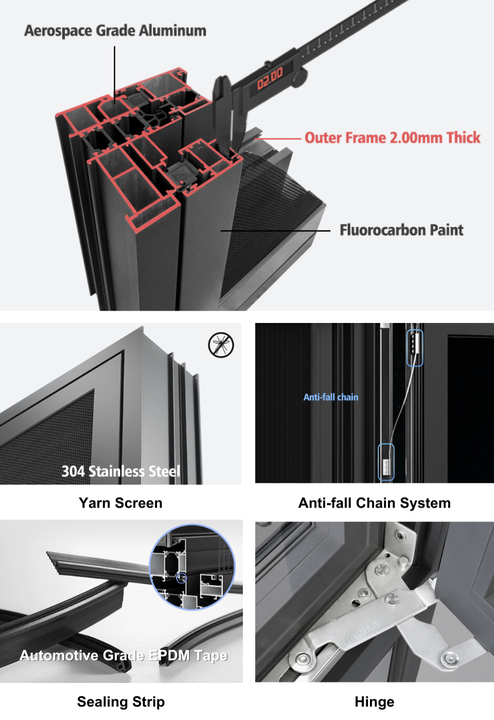 Aerospace Grade Aluminum

02.00

Outer Frame 2.00mm Thick

Fluorocarbon Paint

304 Stainless Steel

Yarn Screen

Anti-fall chain

Anti-fall Chain System

Automotive Grade EPDM Tape

Sealing Strip

Hinge