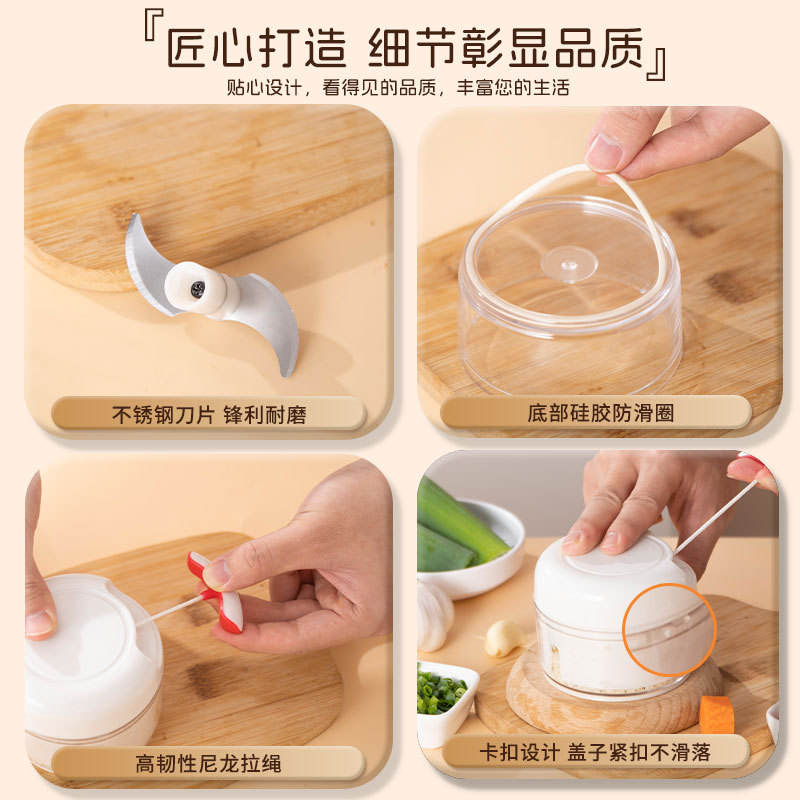 『匠心打造 细节彰显品质』
贴心设计，看得见的品质，丰富您的生活

不锈钢刀片 锋利耐磨

底部硅胶防滑圈

高韧性尼龙拉绳

卡扣设计 盖子紧扣不滑落