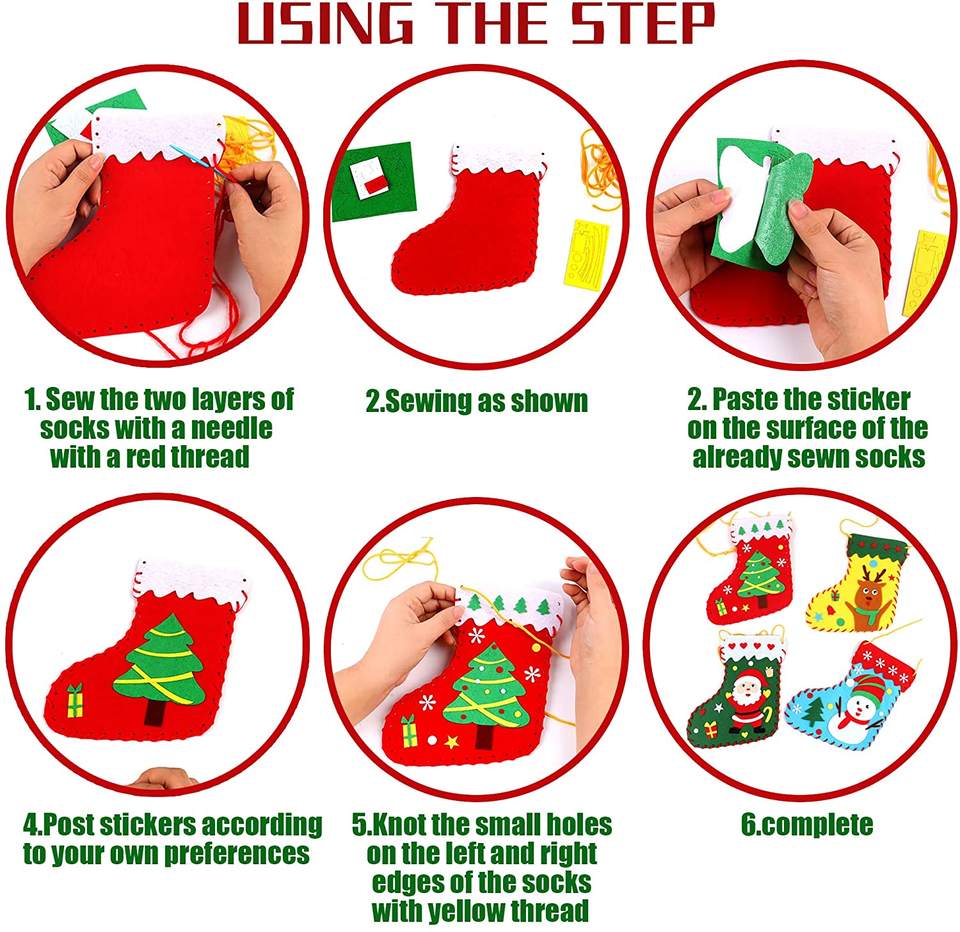 USING THE STEP

1. Sew the two layers of socks with a needle with a red thread

2.Sewing as shown

2. Paste the sticker on the surface of the already sewn socks

4.Post stickers according to your own preferences

5.Knot the small holes on the left and right edges of the socks with yellow thread

6.complete