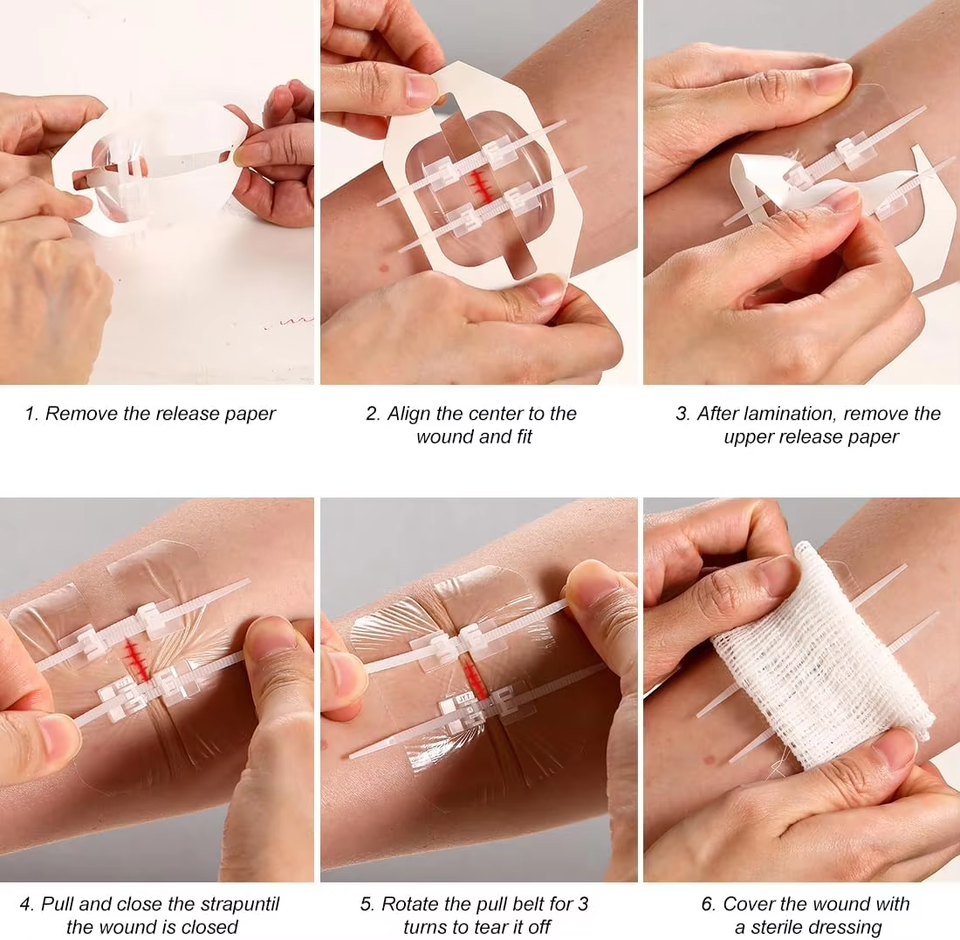 1. Remove the release paper

2. Align the center to the wound and fit

3. After lamination, remove the upper release paper

4. Pull and close the strapuntil the wound is closed

5. Rotate the pull belt for 3 turns to tear it off

6. Cover the wound with a sterile dressing