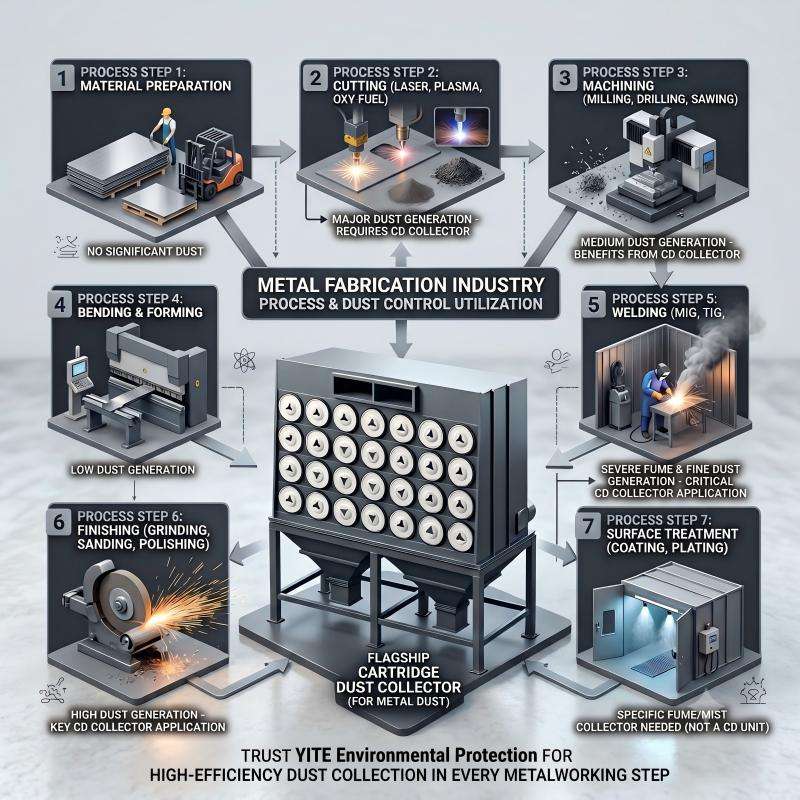 1 PROCESS STEP 1:
MATERIAL PREPARATION

NO SIGNIFICANT DUST

2 PROCESS STEP 2:
CUTTING (LASER, PLASMA, OXY FUEL)

MAJOR DUST GENERATION - REQUIRES CD COLLECTOR

3 PROCESS STEP 3:
MACHINING (MILLING, DRILLING, SAWING)

MEDIUM DUST GENERATION - BENEFITS FROM CD COLLECTOR

METAL FABRICATION INDUSTRY
PROCESS & DUST CONTROL UTILIZATION

4 PROCESS STEP 4:
BENDING & FORMING

LOW DUST GENERATION

5 PROCESS STEP 5:
WELDING (MIG, TIG,

SEVERE FUME & FINE DUST GENERATION - CRITICAL CD COLLECTOR APPLICATION

6 PROCESS STEP 6:
FINISHING (GRINDING, SANDING, POLISHING)

HIGH DUST GENERATION - KEY CD COLLECTOR APPLICATION

FLAGSHIP CARTRIDGE DUST COLLECTOR (FOR METAL DUST)

7 PROCESS STEP 7:
SURFACE TREATMENT (COATING, PLATING)

SPECIFIC FUME/MIST COLLECTOR NEEDED (NOT A CD UNIT)

TRUST YITE Environmental Protection FOR
HIGH-EFFICIENCY DUST COLLECTION IN EVERY METALWORKING STEP