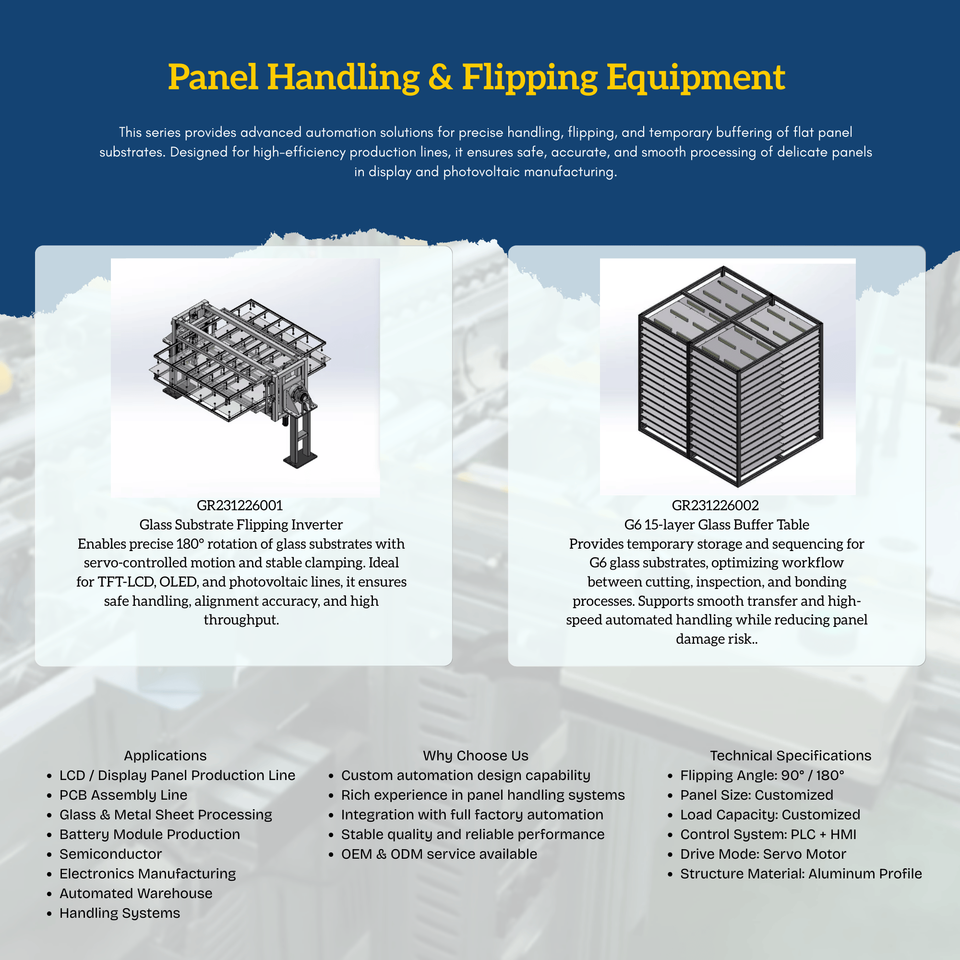 Panel Handling & Flipping Equipment

This series provides advanced automation solutions for precise handling, flipping, and temporary buffering of flat panel substrates. Designed for high-efficiency production lines, it ensures safe, accurate, and smooth processing of delicate panels in display and photovoltaic manufacturing.

GR231226001
Glass Substrate Flipping Inverter
Enables precise 180° rotation of glass substrates with servo-controlled motion and stable clamping. Ideal for TFT-LCD, OLED, and photovoltaic lines, it ensures safe handling, alignment accuracy, and high throughput.

GR231226002
G6 15-layer Glass Buffer Table
Provides temporary storage and sequencing for G6 glass substrates, optimizing workflow between cutting, inspection, and bonding processes. Supports smooth transfer and high-speed automated handling while reducing panel damage risk..

Applications
• LCD / Display Panel Production Line
• PCB Assembly Line
• Glass & Metal Sheet Processing
• Battery Module Production
• Semiconductor
• Electronics Manufacturing
• Automated Warehouse
• Handling Systems

Why Choose Us
• Custom automation design capability
• Rich experience in panel handling systems
• Integration with full factory automation
• Stable quality and reliable performance
• OEM & ODM service available

Technical Specifications
• Flipping Angle: 90° / 180°
• Panel Size: Customized
• Load Capacity: Customized
• Control System: PLC + HMI
• Drive Mode: Servo Motor
• Structure Material: Aluminum Profile