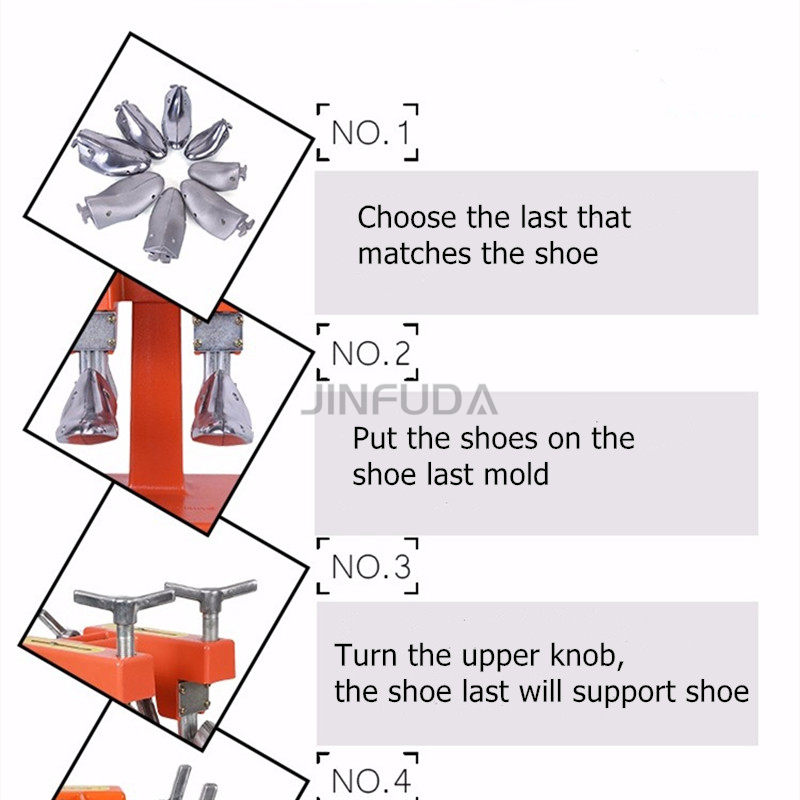 NO.1

Choose the last that matches the shoe

NO.2

JINFUDA

Put the shoes on the shoe last mold

NO.3

Turn the upper knob, the shoe last will support shoe

NO.4