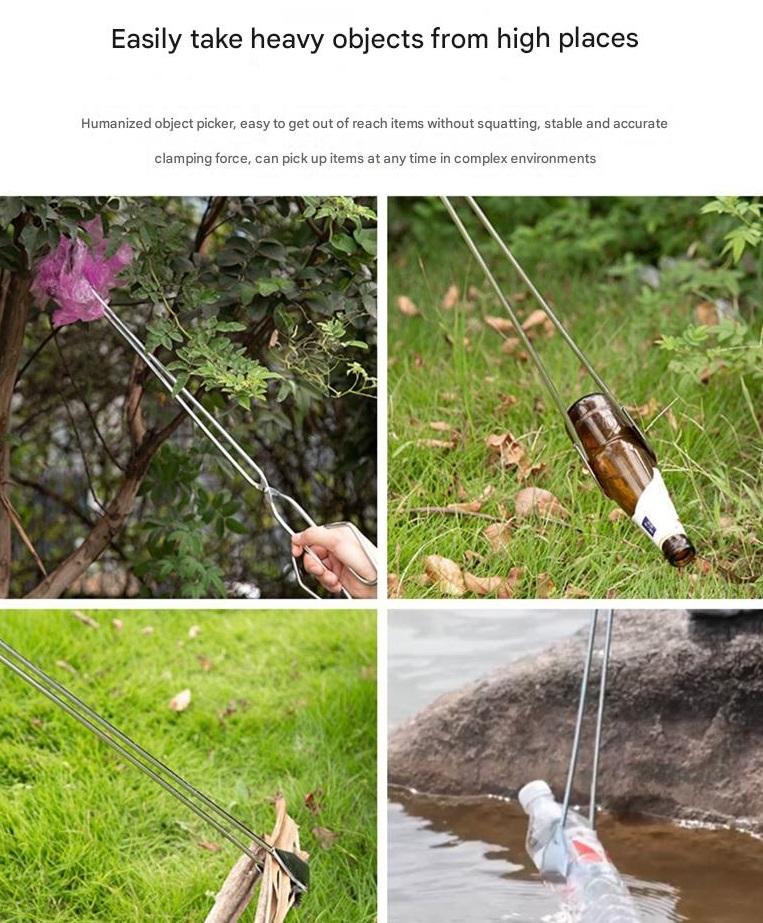 Easily take heavy objects from high places

Humanized object picker, easy to get out of reach items without squatting, stable and accurate clamping force, can pick up items at any time in complex environments