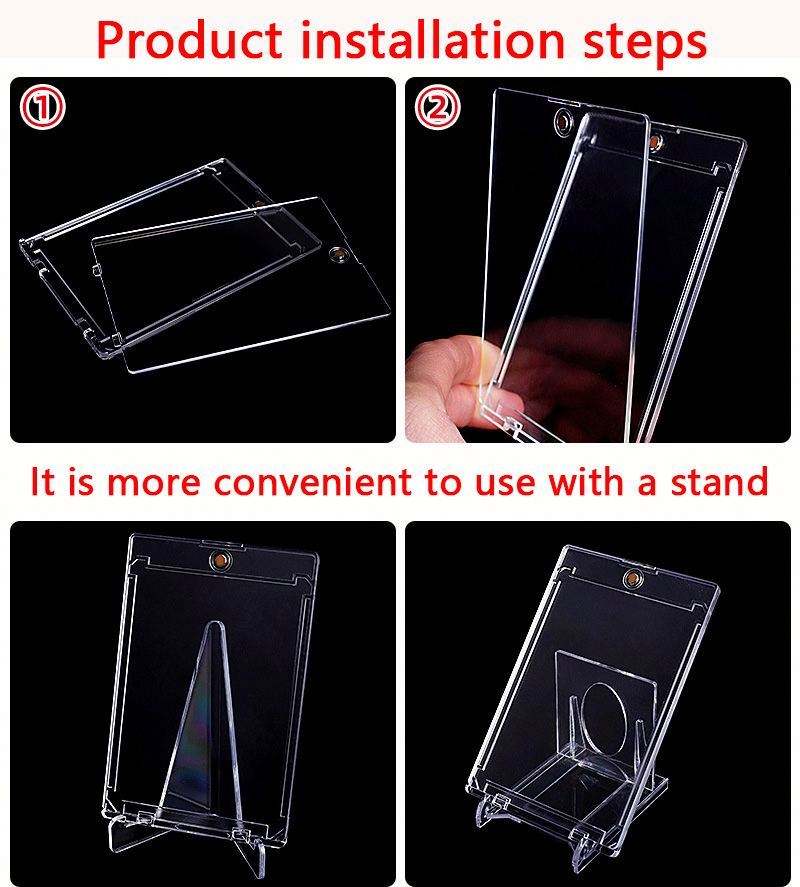 Product installation steps

①

②

It is more convenient to use with a stand