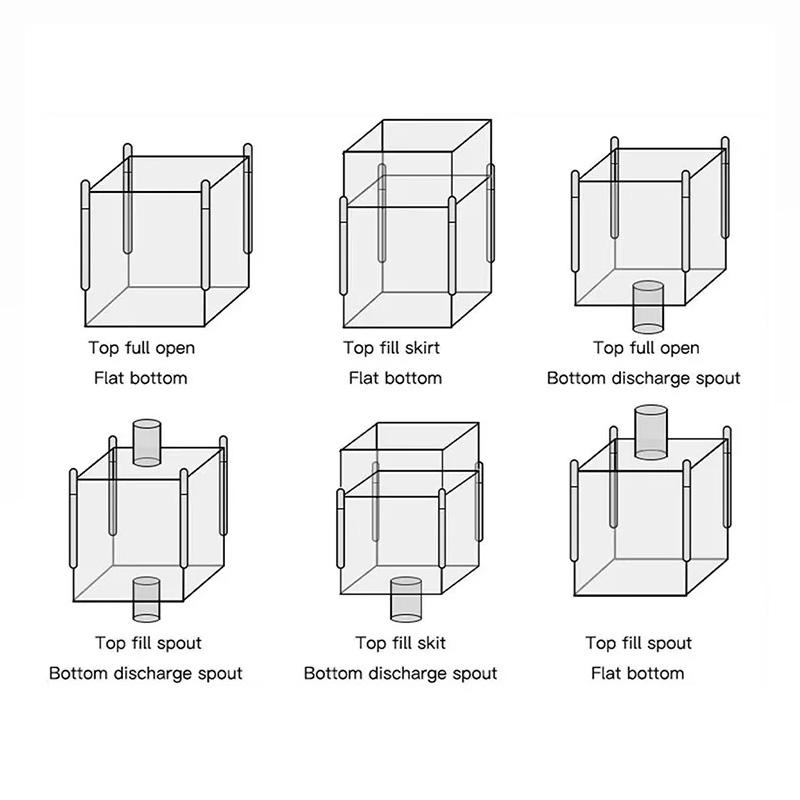 Top full open
Flat bottom

Top fill skirt
Flat bottom

Top full open
Bottom discharge spout

Top fill spout
Bottom discharge spout

Top fill skit
Bottom discharge spout

Top fill spout
Flat bottom