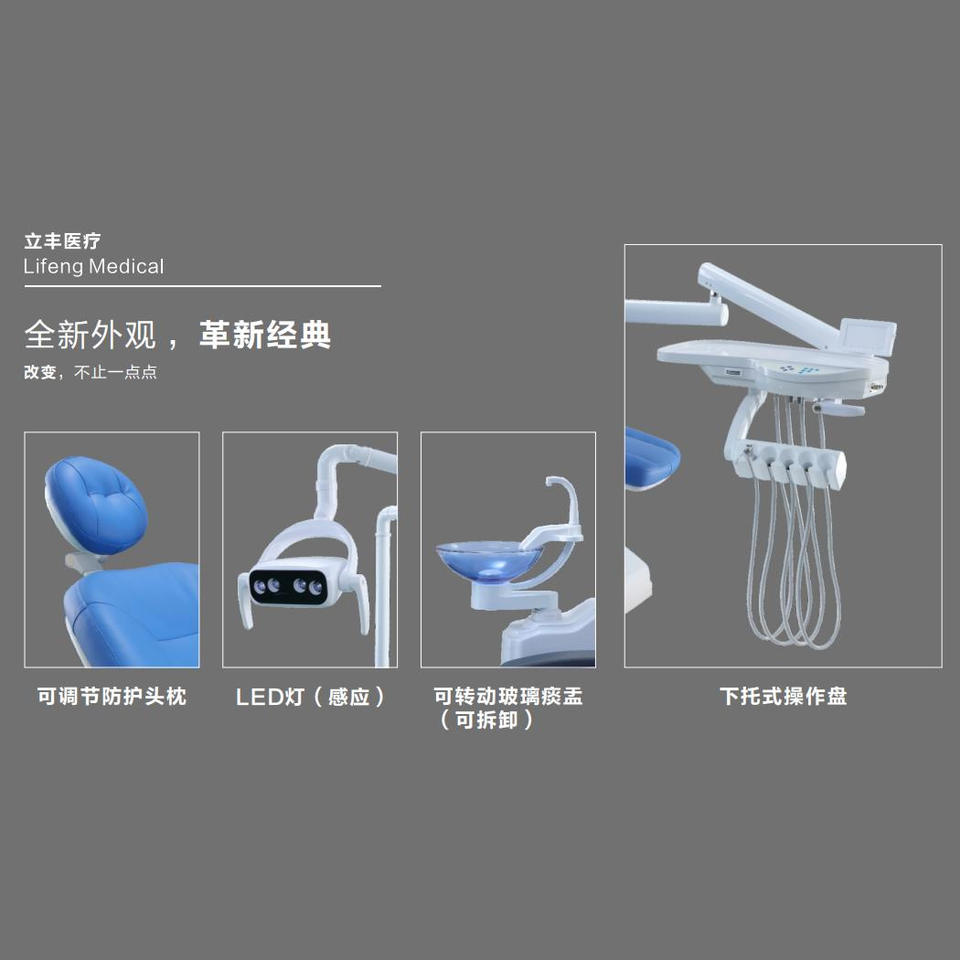 立丰医疗
Lifeng Medical

全新外观，革新经典
改变，不止一点点

可调节防护头枕

LED灯（感应）

可转动玻璃痰盂（可拆卸）

下托式操作盘