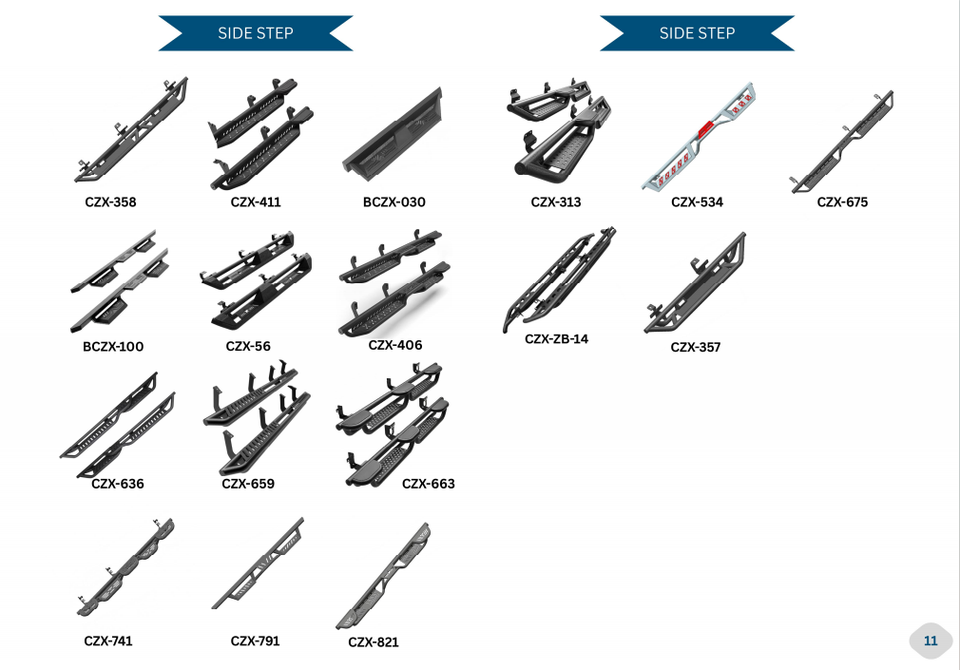 SIDE STEP

CZX-358

CZX-411

BCZX-030

BCZX-100

CZX-56

CZX-406

CZX-636

CZX-659

CZX-663

CZX-741

CZX-791

CZX-821

SIDE STEP

CZX-313

CZX-534

CZX-675

CZX-ZB-14

CZX-357

11