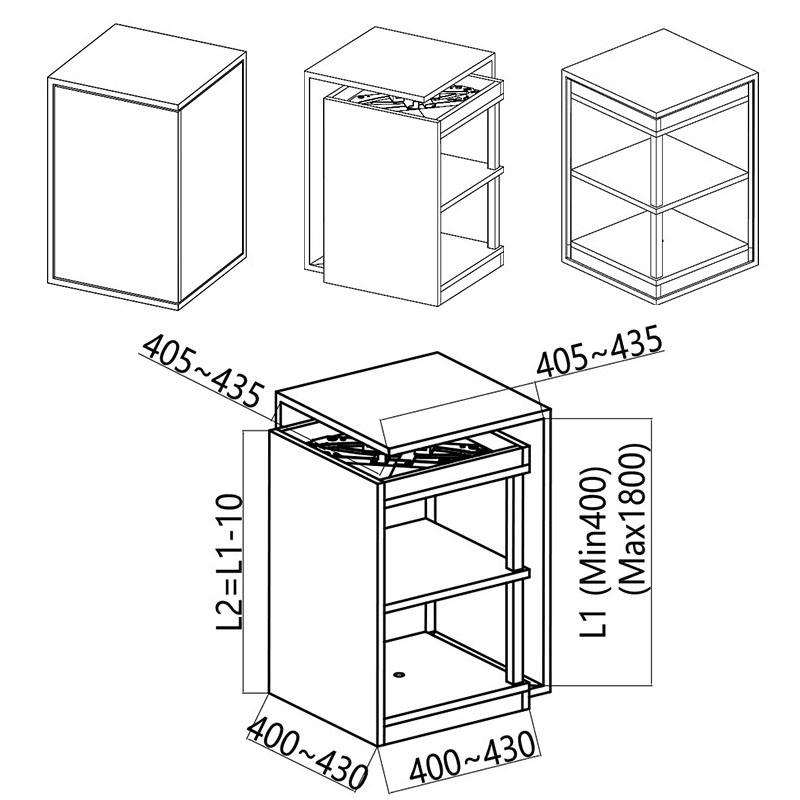 405~435
405~435
L2=L1-10
L1 (Min400) (Max1800)
400~430
400~430