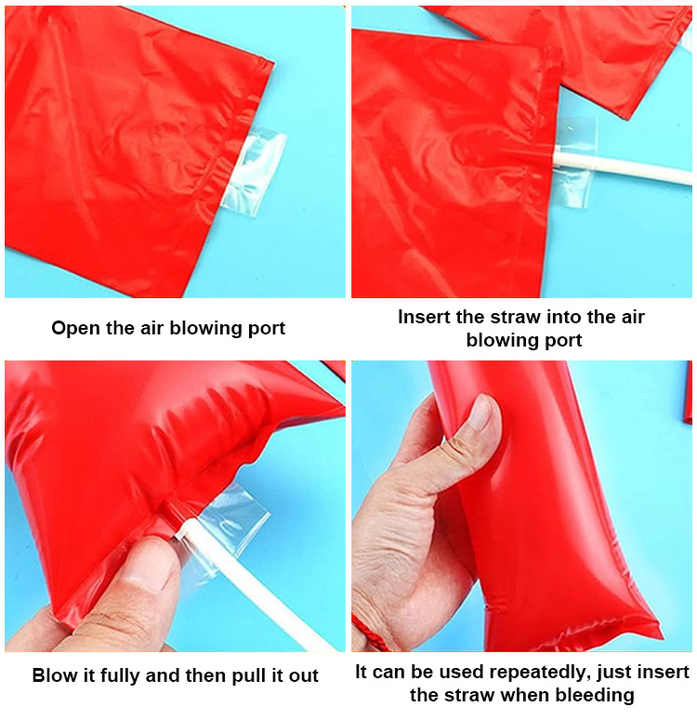 Open the air blowing port

Insert the straw into the air blowing port

Blow it fully and then pull it out

It can be used repeatedly, just insert the straw when bleeding