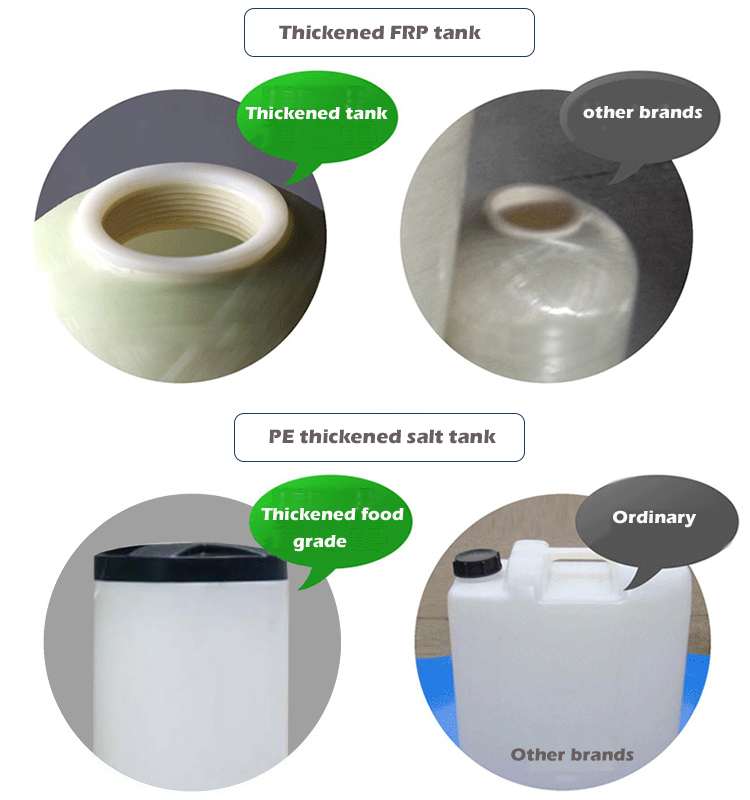 Thickened FRP tank

Thickened tank

other brands

PE thickened salt tank

Thickened food grade

Ordinary

Other brands