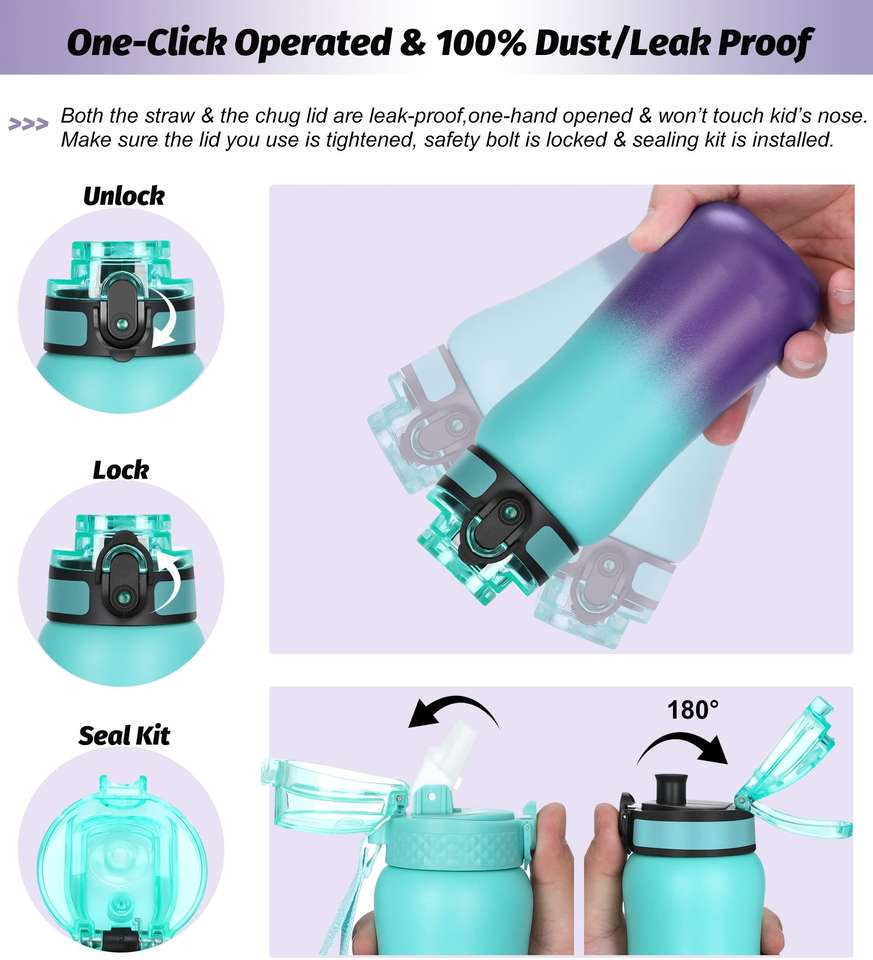 One-Click Operated & 100% Dust/Leak Proof

>>> Both the straw & the chug lid are leak-proof,one-hand opened & won't touch kid's nose. Make sure the lid you use is tightened, safety bolt is locked & sealing kit is installed.

Unlock

Lock

Seal Kit

180°