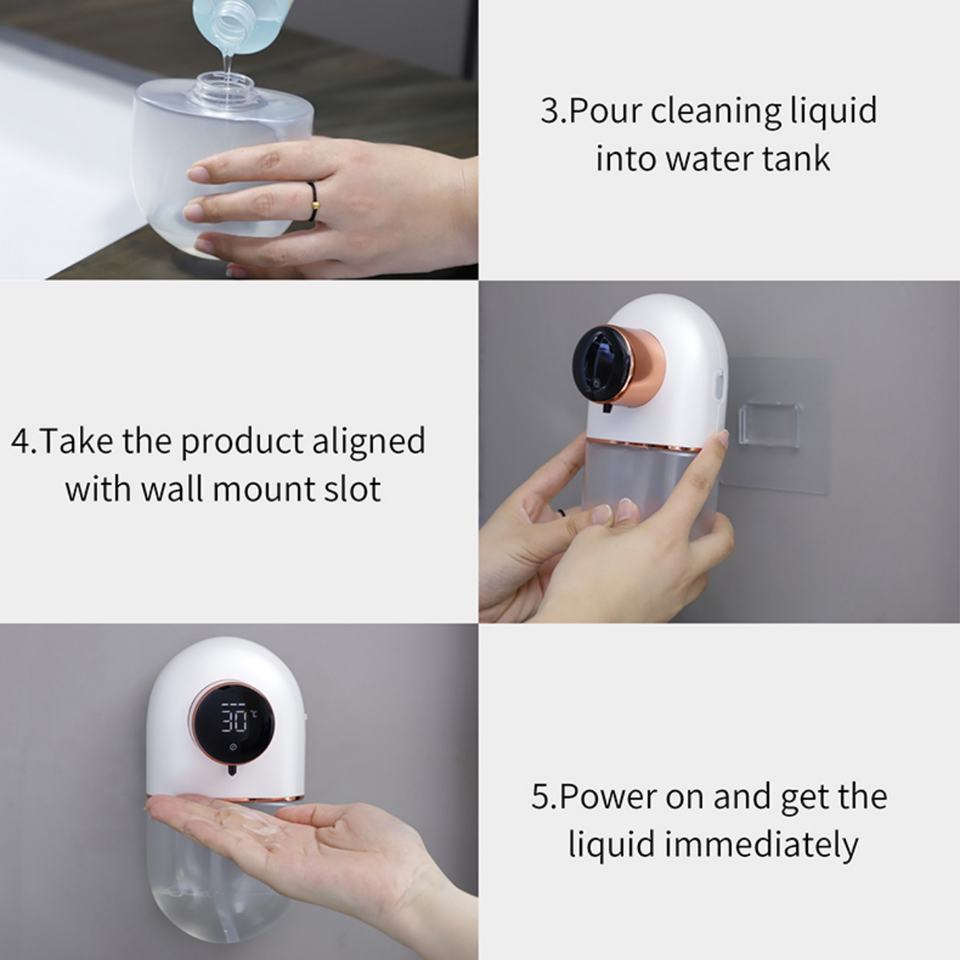 3.Pour cleaning liquid into water tank

4.Take the product aligned with wall mount slot

30℃

5.Power on and get the liquid immediately