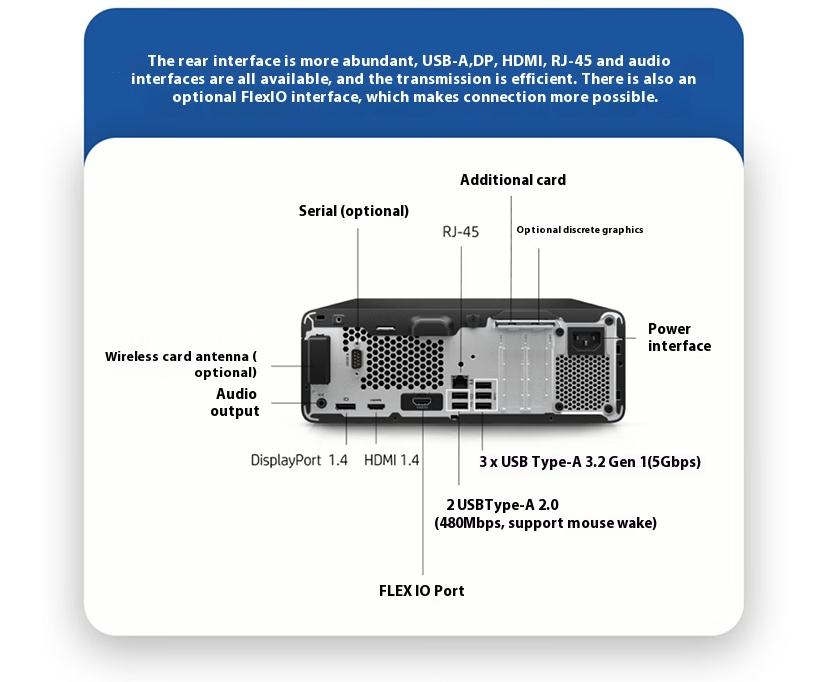 The rear interface is more abundant, USB-A,DP, HDMI, RJ-45 and audio interfaces are all available, and the transmission is efficient. There is also an optional FlexIO interface, which makes connection more possible.

Additional card

Serial (optional)

RJ-45

Optional discrete graphics

Power interface

Wireless card antenna ( optional)

Audio output

DisplayPort 1.4

HDMI 1.4

3 x USB Type-A 3.2 Gen 1(5Gbps)

2 USBType-A 2.0 (480Mbps, support mouse wake)

FLEX IO Port