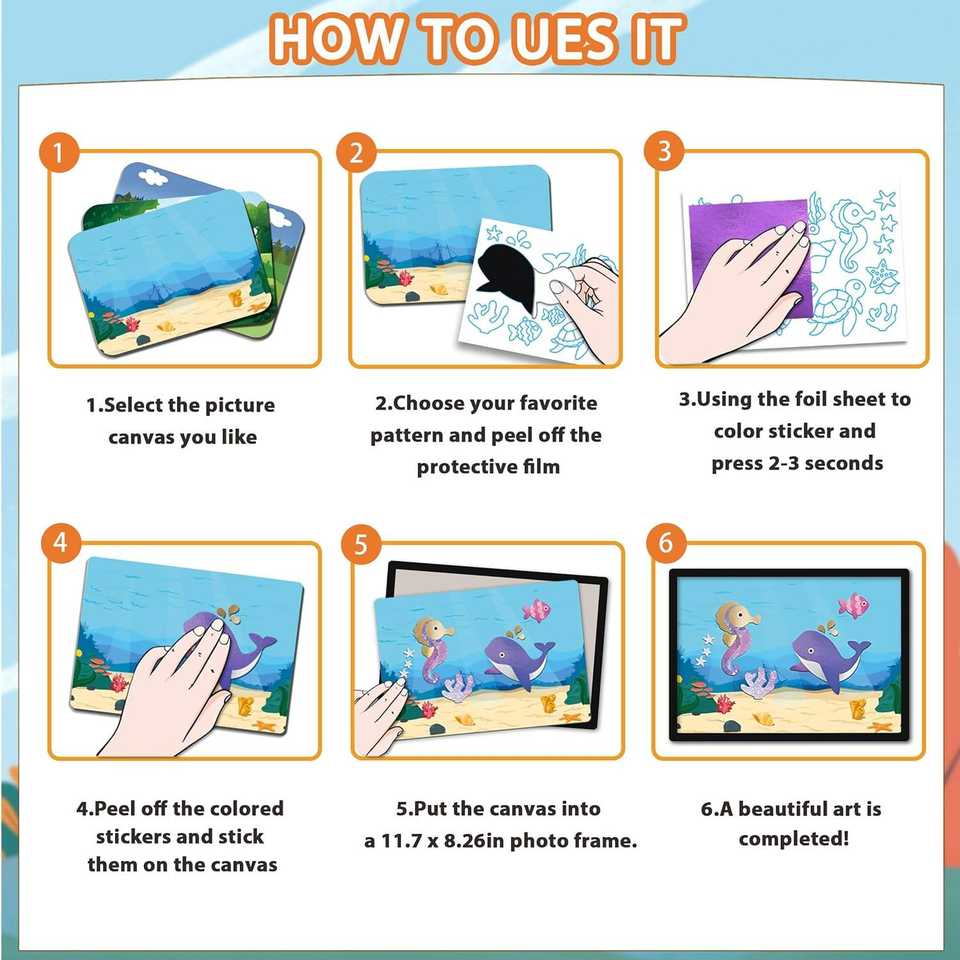 HOW TO UES IT

1

2

3

1.Select the picture canvas you like

2.Choose your favorite pattern and peel off the protective film

3.Using the foil sheet to color sticker and press 2-3 seconds

4

5

6

4.Peel off the colored stickers and stick them on the canvas

5.Put the canvas into a 11.7 x 8.26in photo frame.

6.A beautiful art is completed!