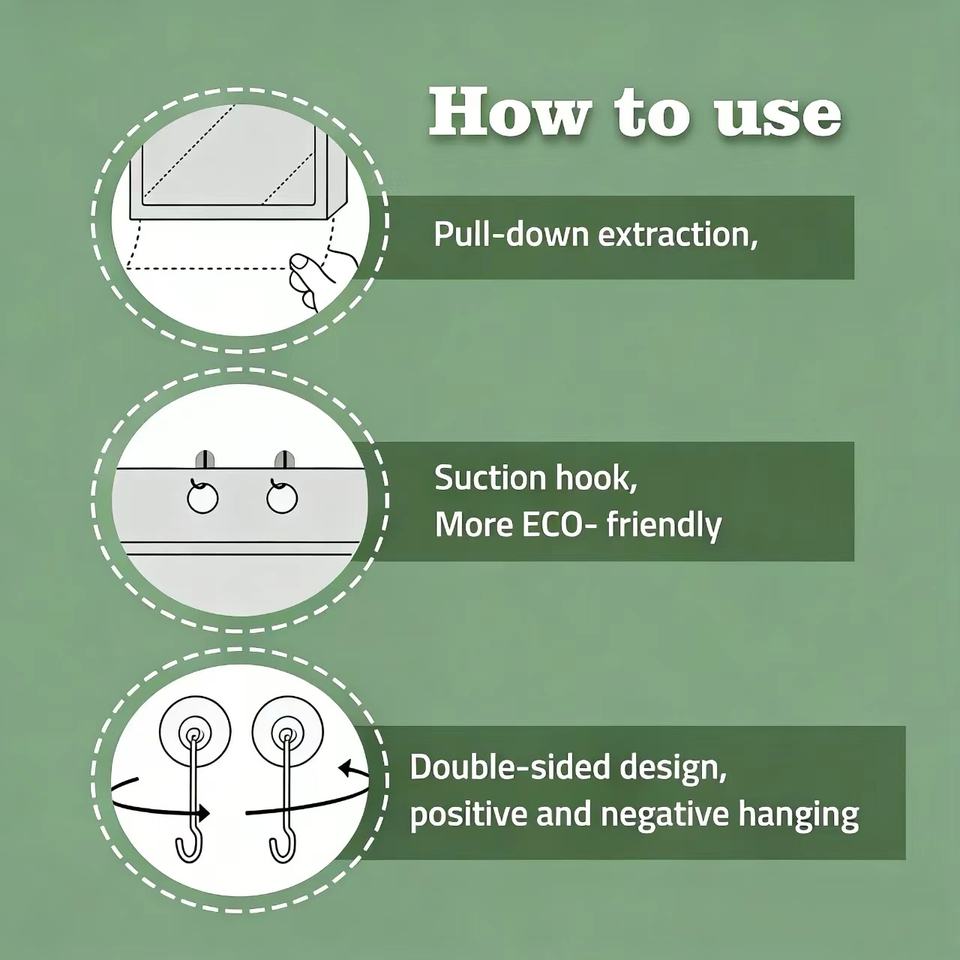 How to use

Pull-down extraction,

Suction hook,
More ECO- friendly

Double-sided design,
positive and negative hanging