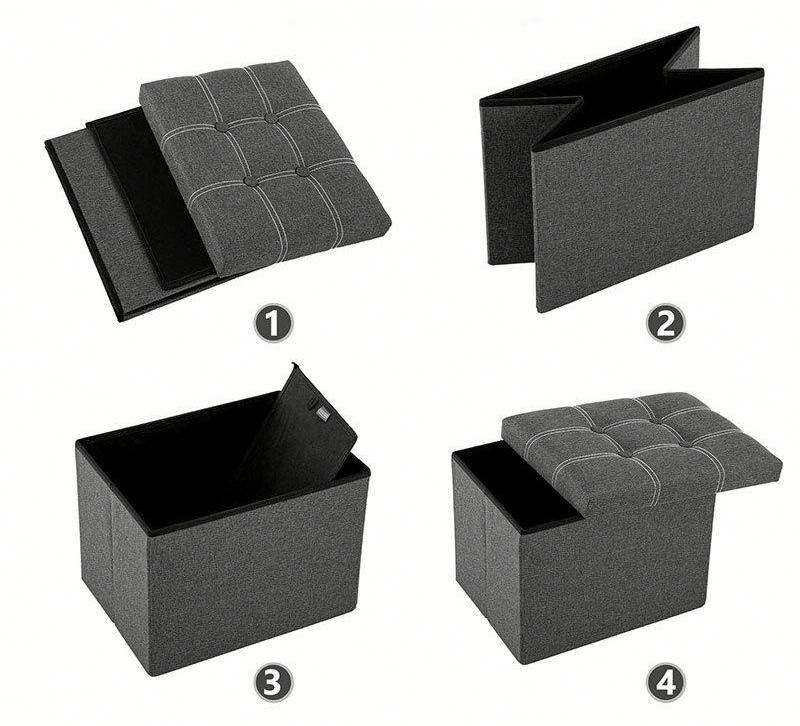 1

2

3

4