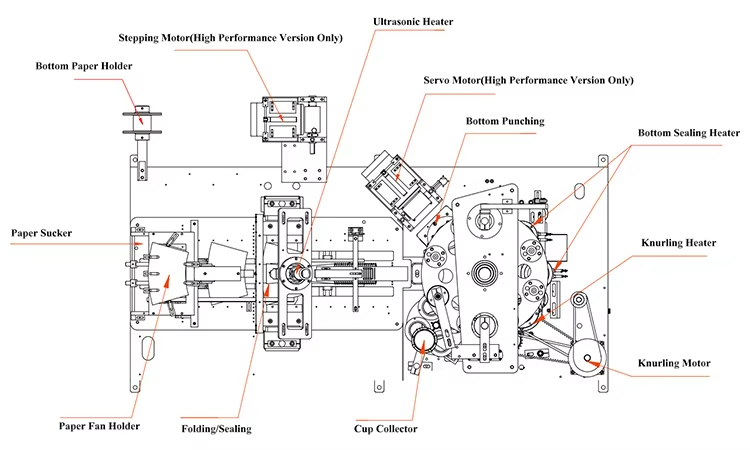 Ultrasonic Heater
Stepping Motor(High Performance Version Only)
Bottom Paper Holder
Servo Motor(High Performance Version Only)
Bottom Punching
Bottom Sealing Heater
Paper Sucker
Knurling Heater
Knurling Motor
Paper Fan Holder
Folding/Sealing
Cup Collector