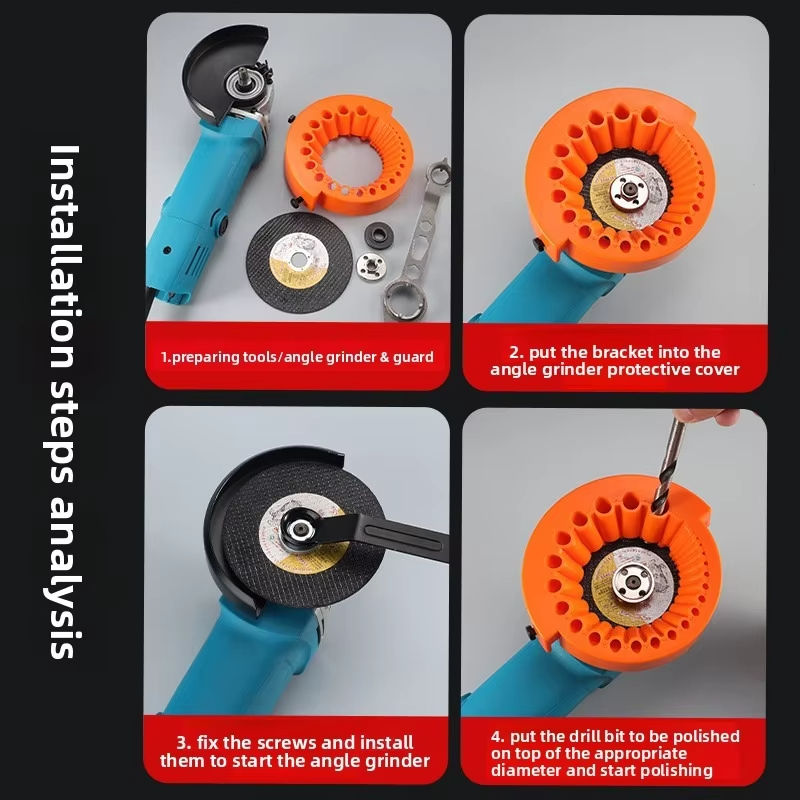 Installation steps analysis

1.preparing tools/angle grinder & guard

2. put the bracket into the angle grinder protective cover

3. fix the screws and install them to start the angle grinder

4. put the drill bit to be polished on top of the appropriate diameter and start polishing