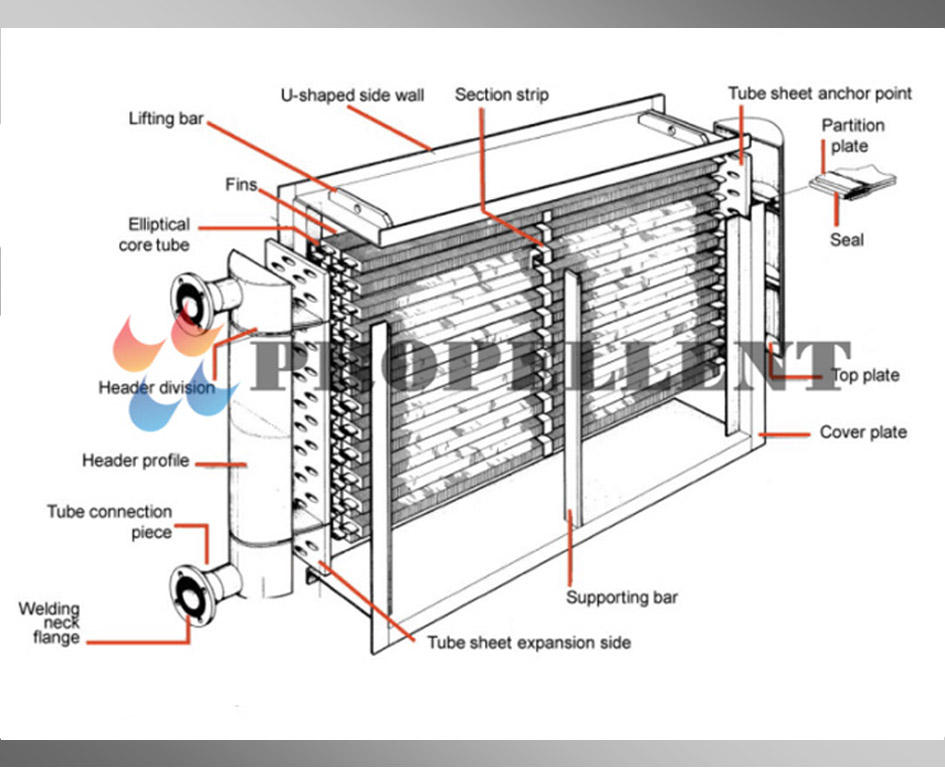 U-shaped side wall

Section strip

Tube sheet anchor point

Lifting bar

Partition plate

Fins

Seal

Elliptical core tube

PROPELLENT

Header division

Top plate

Cover plate

Header profile

Tube connection piece

Supporting bar

Welding neck flange

Tube sheet expansion side