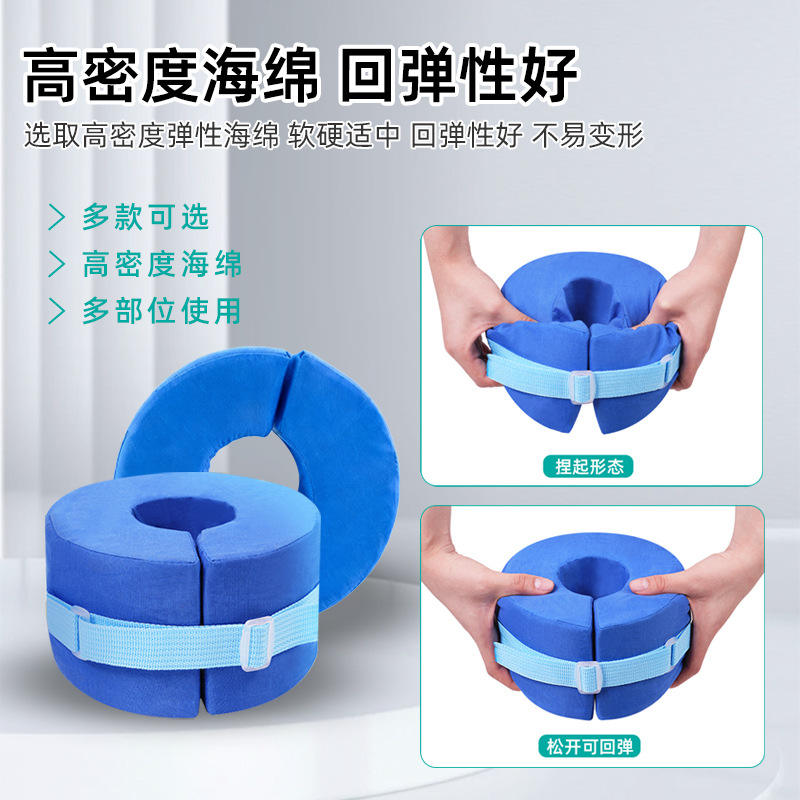 高密度海绵 回弹性好

选取高密度弹性海绵 软硬适中 回弹性好 不易变形

> 多款可选

> 高密度海绵

> 多部位使用

捏起形态

松开可回弹