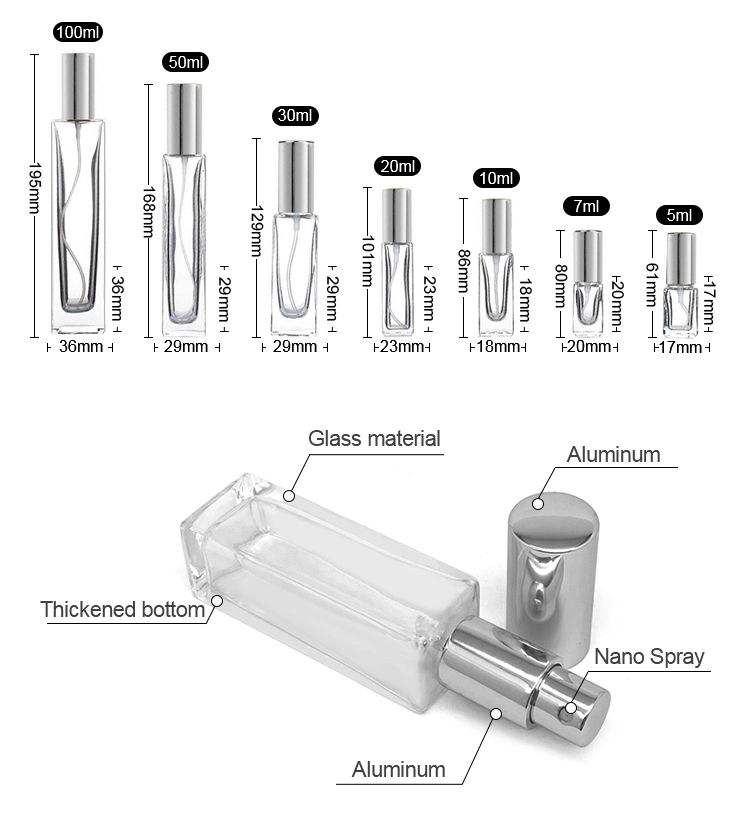 100ml
195mm
36mm
36mm

50ml
168mm
29mm
29mm

30ml
129mm
29mm
29mm

20ml
101mm
23mm
23mm

10ml
86mm
18mm
18mm

7ml
80mm
20mm
20mm

5ml
61mm
17mm
17mm

Glass material
Aluminum
Thickened bottom
Nano Spray
Aluminum