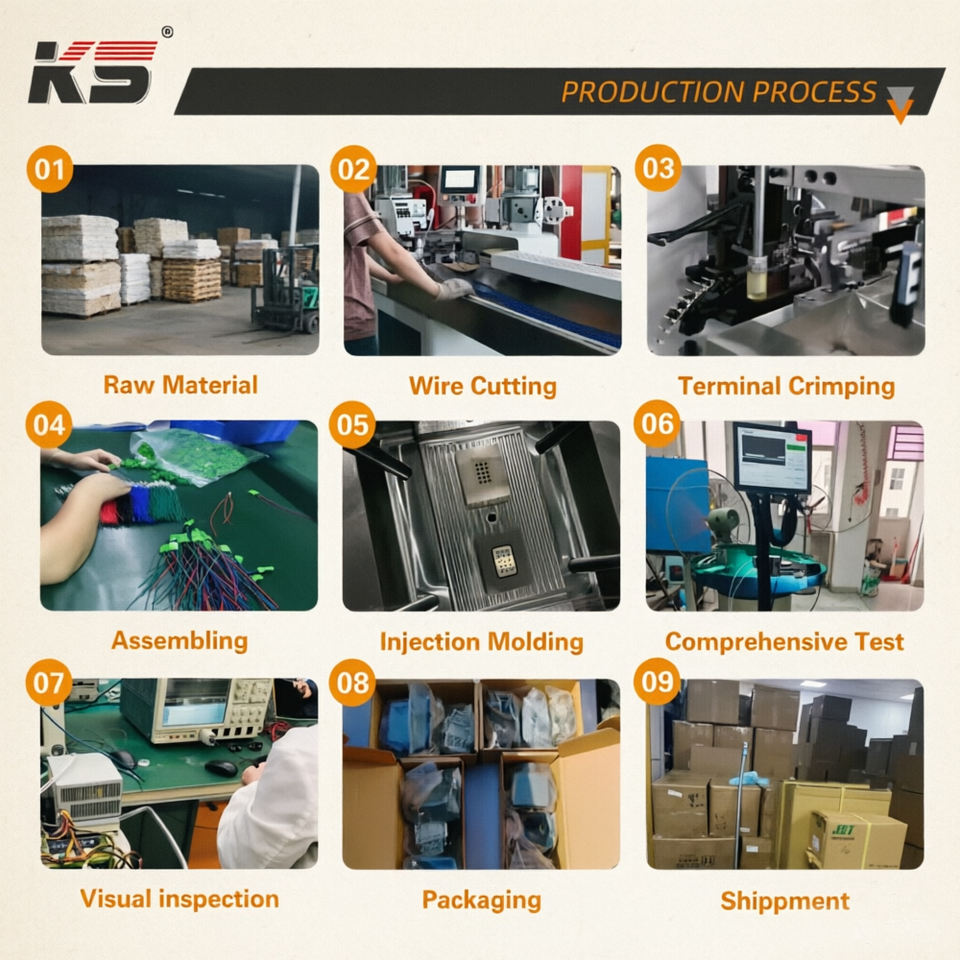 KS®

PRODUCTION PROCESS

01
Raw Material

02
Wire Cutting

03
Terminal Crimping

04
Assembling

05
Injection Molding

06
Comprehensive Test

07
Visual inspection

08
Packaging

09
Shippment