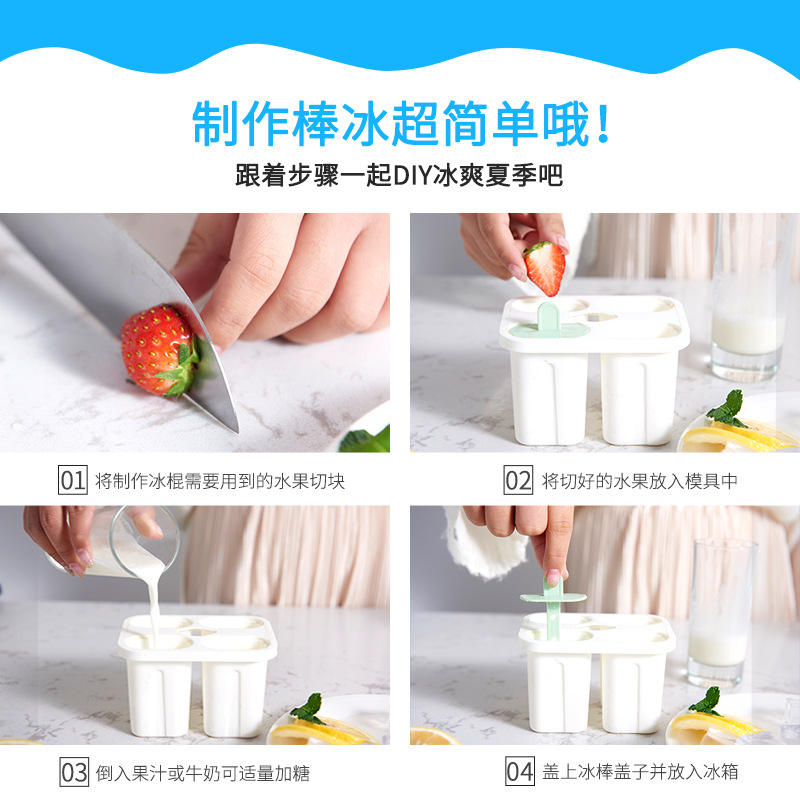 制作棒冰超简单哦!
跟着步骤一起DIY冰爽夏季吧

01 将制作冰棍需要用到的水果切块

02 将切好的水果放入模具中

03 倒入果汁或牛奶可适量加糖

04 盖上冰棒盖子并放入冰箱