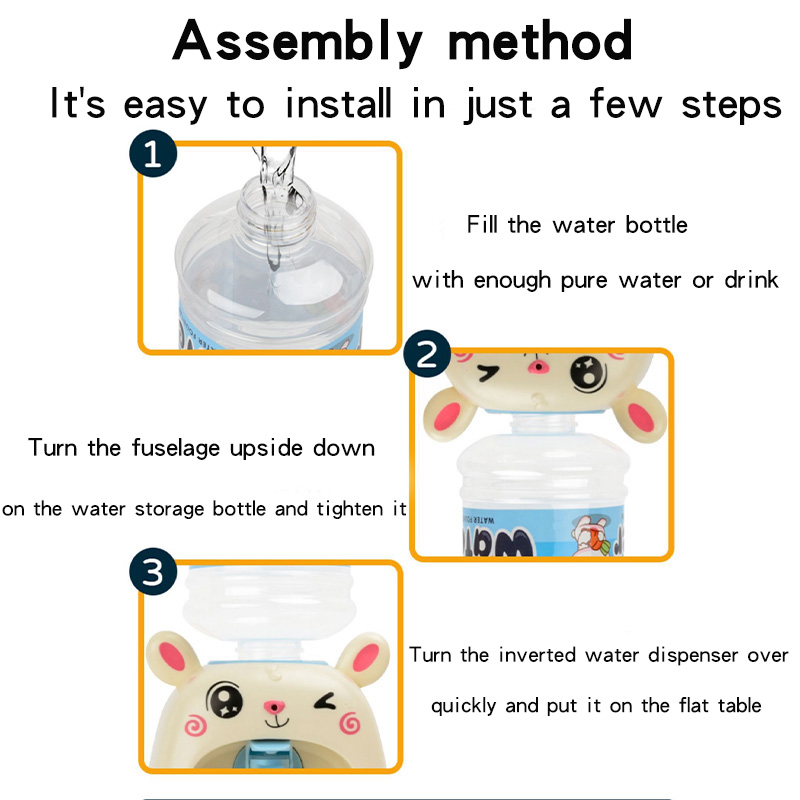 Assembly method

It's easy to install in just a few steps

1

Fill the water bottle

with enough pure water or drink

2

Turn the fuselage upside down

on the water storage bottle and tighten it

3

Turn the inverted water dispenser over

quickly and put it on the flat table