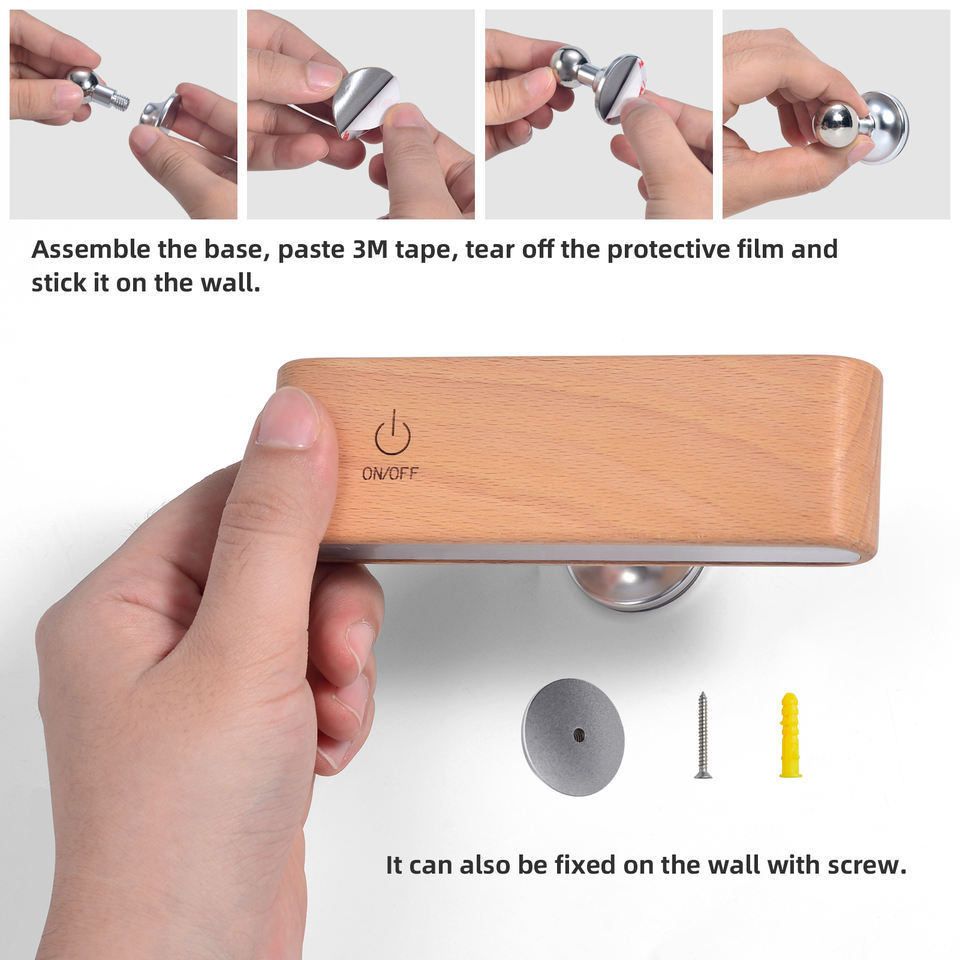 Assemble the base, paste 3M tape, tear off the protective film and stick it on the wall.

ON/OFF

It can also be fixed on the wall with screw.