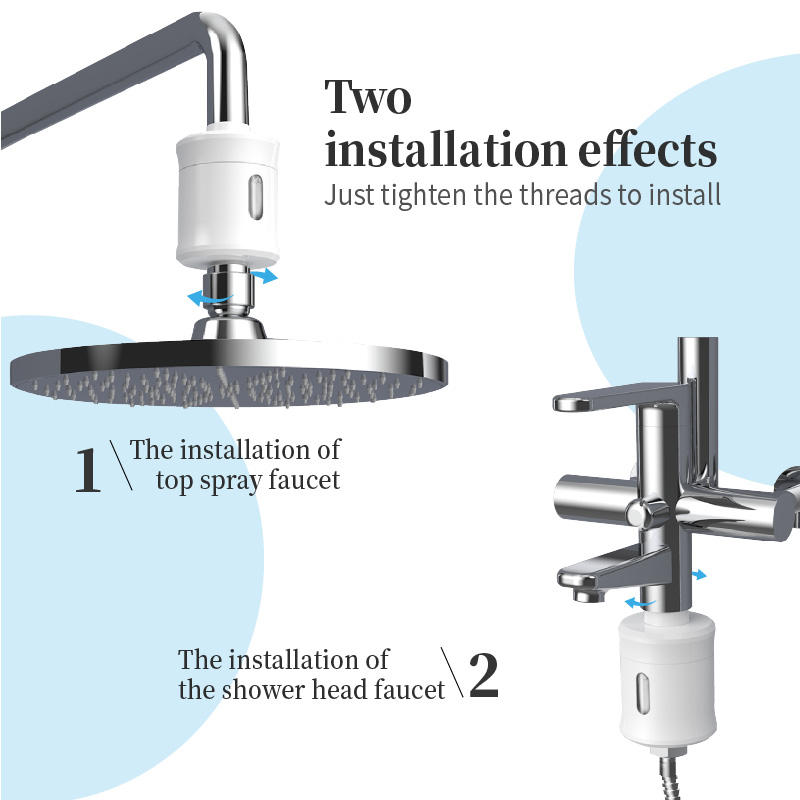 Two installation effects
Just tighten the threads to install

1 \ The installation of top spray faucet

The installation of the shower head faucet \ 2