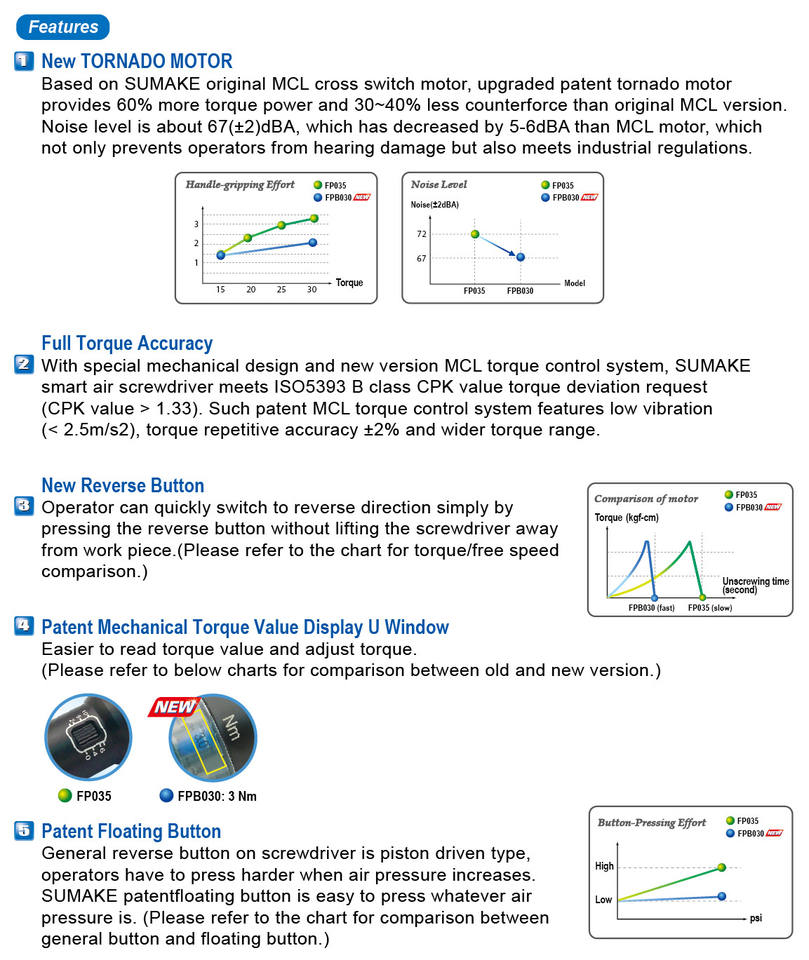 Features

1 New TORNADO MOTOR
Based on SUMAKE original MCL cross switch motor, upgraded patent tornado motor provides 60% more torque power and 30~40% less counterforce than original MCL version. Noise level is about 67(±2)dBA, which has decreased by 5-6dBA than MCL motor, which not only prevents operators from hearing damage but also meets industrial regulations.

Handle-gripping Effort
FP035
FPB030 NEW
3
2
1
15 20 25 30 Torque

Noise Level
FP035
FPB030 NEW
Noise(±2dBA)
72
67
FP035 FPB030 Model

Full Torque Accuracy
2 With special mechanical design and new version MCL torque control system, SUMAKE smart air screwdriver meets ISO5393 B class CPK value torque deviation request (CPK value > 1.33). Such patent MCL torque control system features low vibration (< 2.5m/s2), torque repetitive accuracy ±2% and wider torque range.

New Reverse Button
3 Operator can quickly switch to reverse direction simply by pressing the reverse button without lifting the screwdriver away from work piece.(Please refer to the chart for torque/free speed comparison.)

Comparison of motor
FP035
FPB030 NEW
Torque (kgf-cm)
Unscrewing time (second)
FPB030 (fast) FP035 (slow)

4 Patent Mechanical Torque Value Display U Window
Easier to read torque value and adjust torque.
(Please refer to below charts for comparison between old and new version.)

NEW
Nm
FP035
FPB030: 3 Nm

5 Patent Floating Button
General reverse button on screwdriver is piston driven type, operators have to press harder when air pressure increases. SUMAKE patentfloating button is easy to press whatever air pressure is. (Please refer to the chart for comparison between general button and floating button.)

Button-Pressing Effort
FP035
FPB030 NEW
High
Low
psi