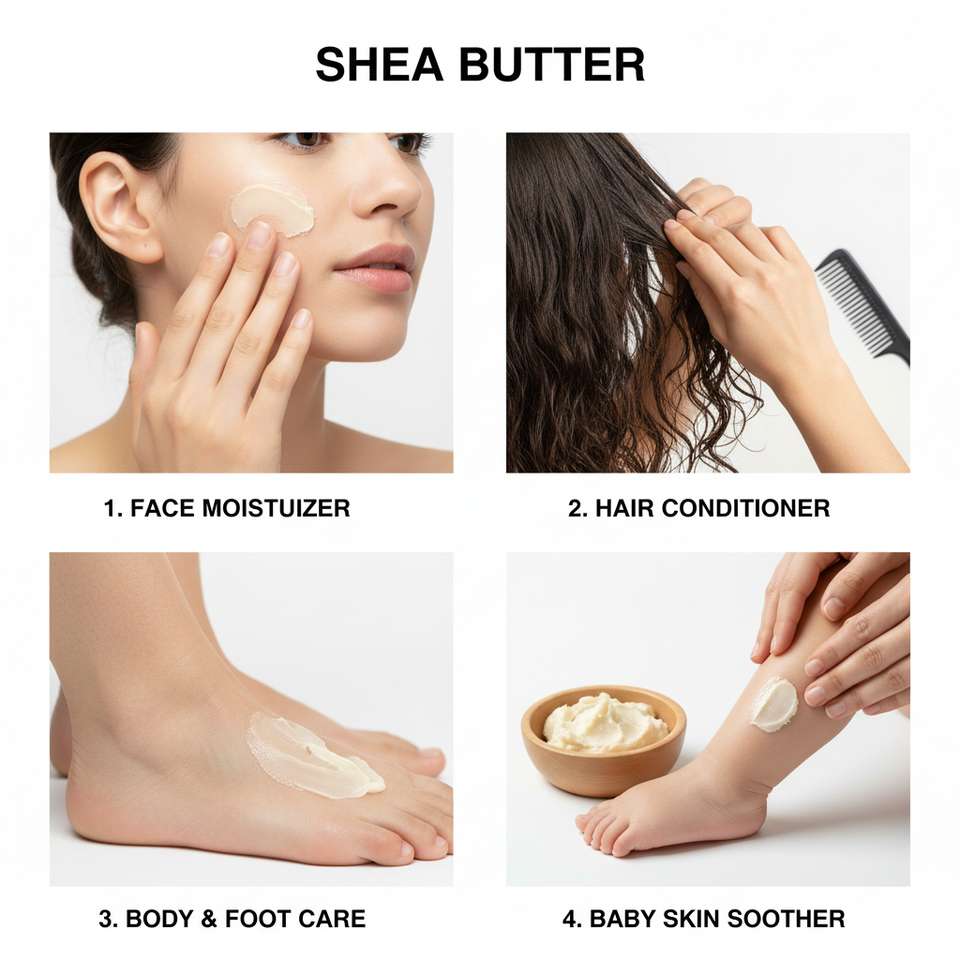 SHEA BUTTER

1. FACE MOISTUIZER

2. HAIR CONDITIONER

3. BODY & FOOT CARE

4. BABY SKIN SOOTHER