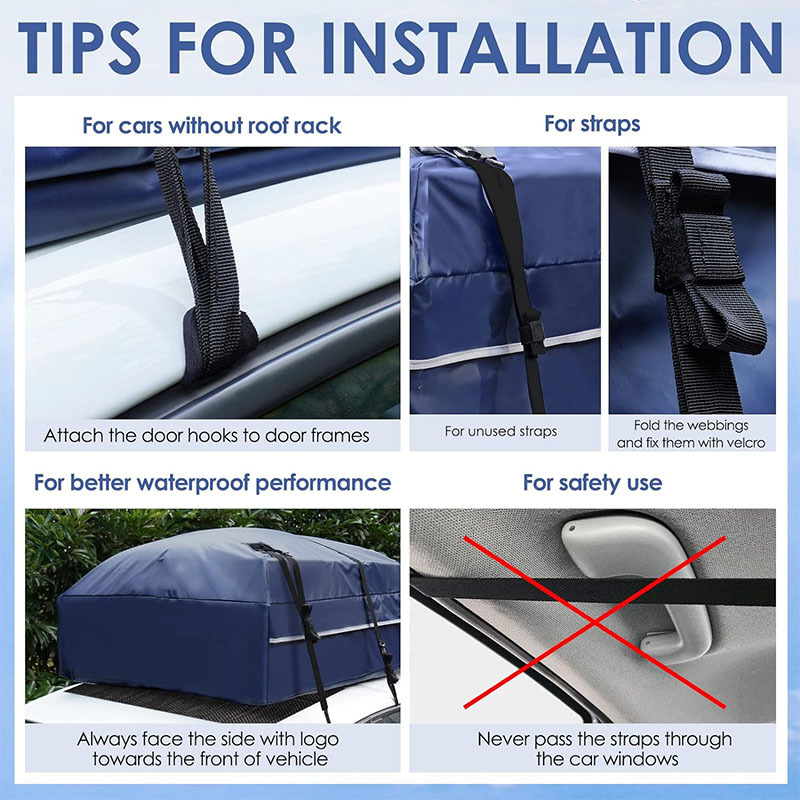 TIPS FOR INSTALLATION

For cars without roof rack

Attach the door hooks to door frames

For straps

For unused straps

Fold the webbings and fix them with velcro

For better waterproof performance

Always face the side with logo towards the front of vehicle

For safety use

Never pass the straps through the car windows