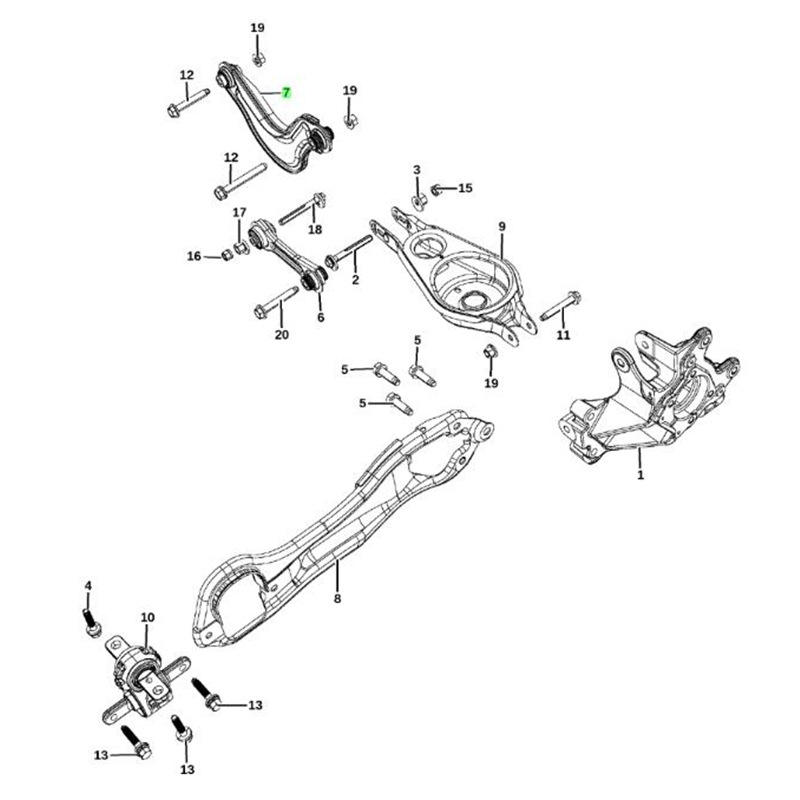 19
12
7
19
12
3
15
17
18
9
16
2
6
20
11
5
5
19
5
1
8
4
10
13
13
13