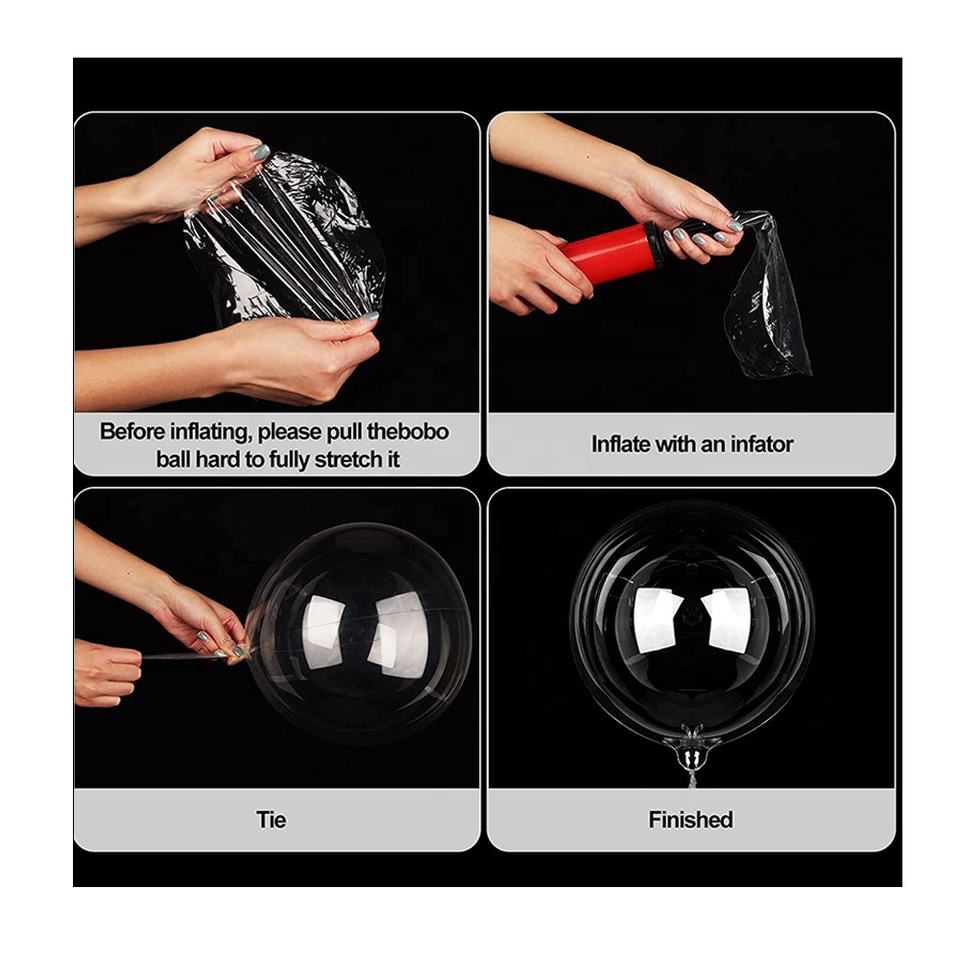 Before inflating, please pull thebobo ball hard to fully stretch it

Inflate with an infator

Tie

Finished