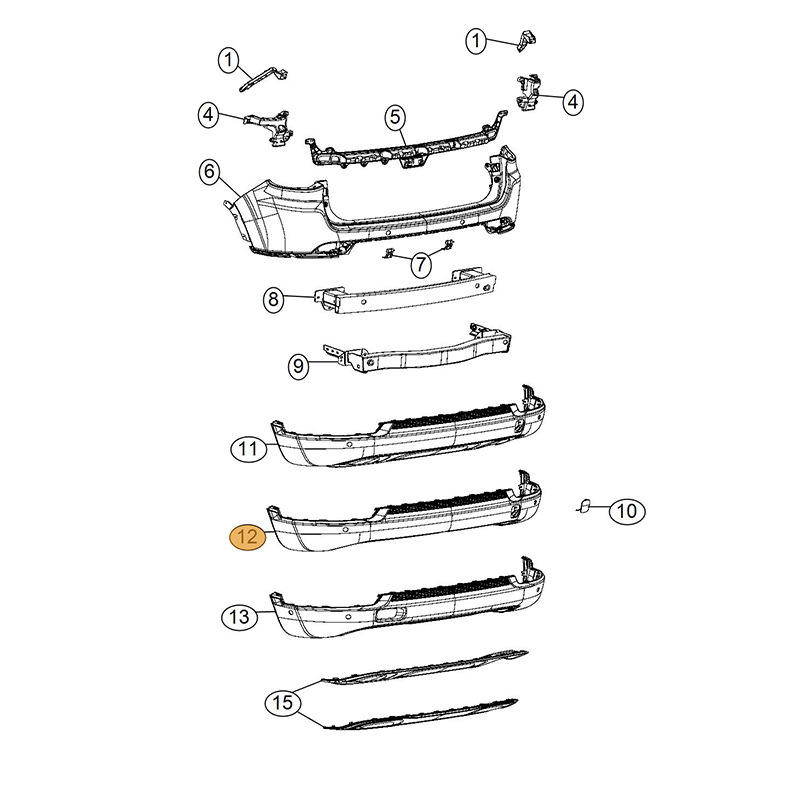 1
1
4
4
5
6
7
8
9
11
10
12
13
15