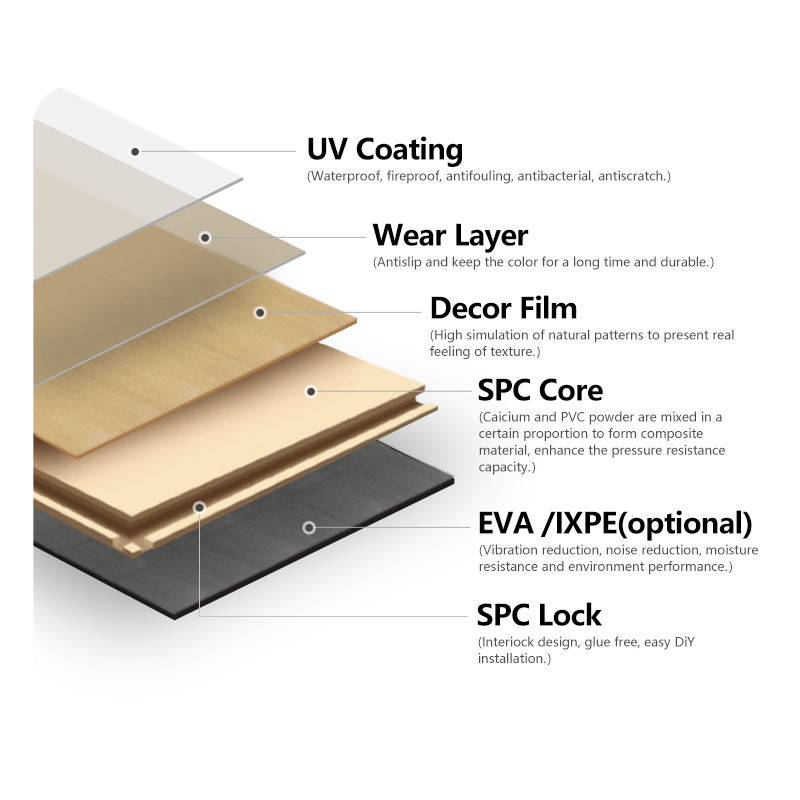 UV Coating
(Waterproof, fireproof, antifouling, antibacterial, antiscratch.)

Wear Layer
(Antislip and keep the color for a long time and durable.)

Decor Film
(High simulation of natural patterns to present real feeling of texture.)

SPC Core
(Caicium and PVC powder are mixed in a certain proportion to form composite material, enhance the pressure resistance capacity.)

EVA /IXPE(optional)
(Vibration reduction, noise reduction, moisture resistance and environment performance.)

SPC Lock
(Interiock design, glue free, easy DiY installation.)