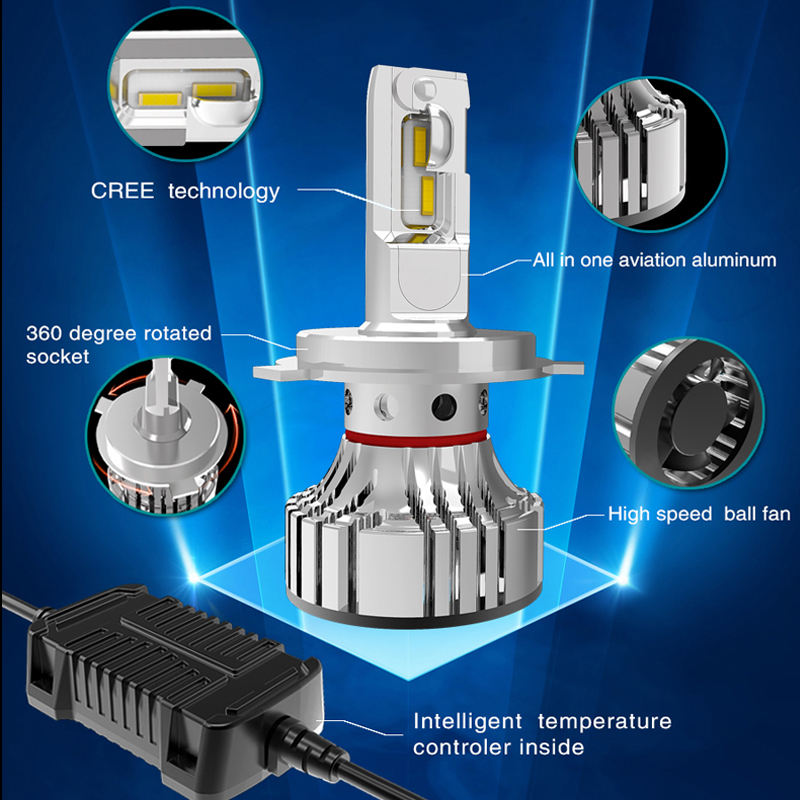 CREE technology

All in one aviation aluminum

360 degree rotated socket

High speed ball fan

Intelligent temperature controler inside