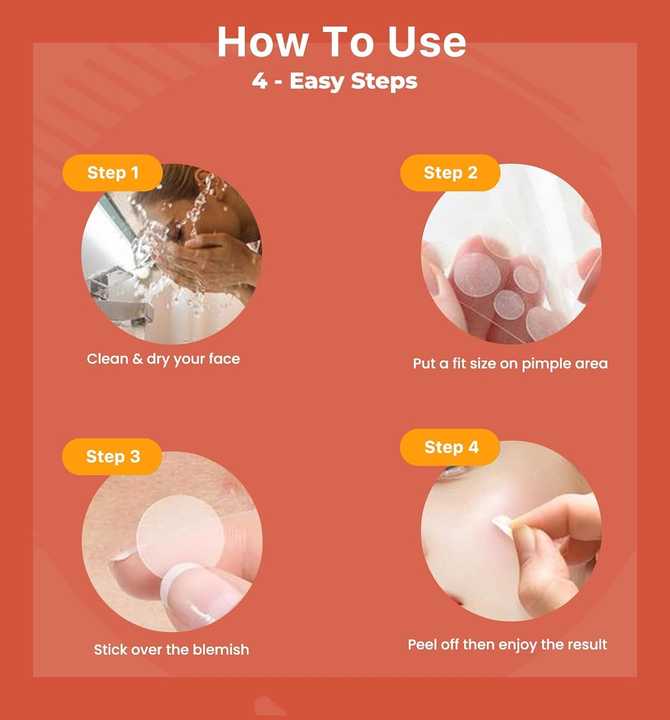 How To Use
4 - Easy Steps

Step 1
Clean & dry your face

Step 2
Put a fit size on pimple area

Step 3
Stick over the blemish

Step 4
Peel off then enjoy the result