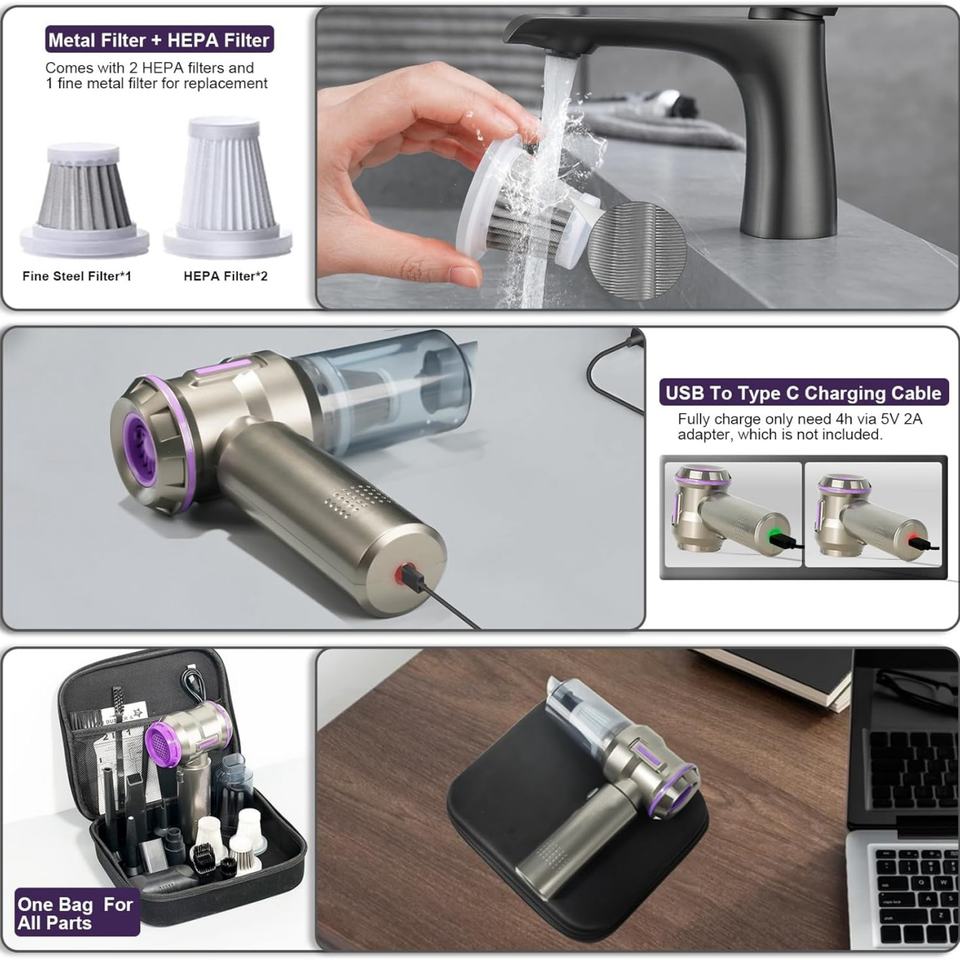 Metal Filter + HEPA Filter

Comes with 2 HEPA filters and 1 fine metal filter for replacement

Fine Steel Filter*1

HEPA Filter*2

USB To Type C Charging Cable

Fully charge only need 4h via 5V 2A adapter, which is not included.

One Bag For All Parts