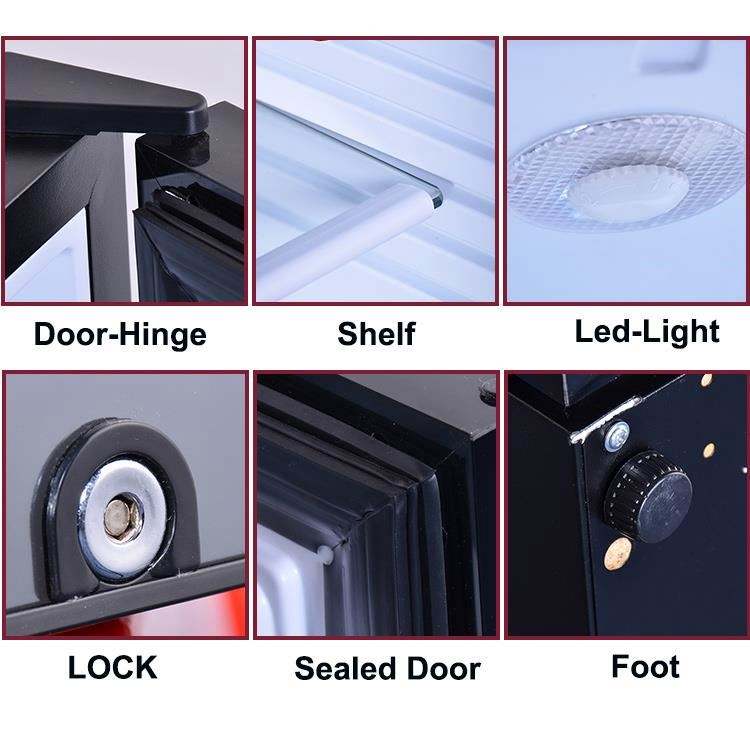 Door-Hinge

Shelf

Led-Light

LOCK

Sealed Door

Foot