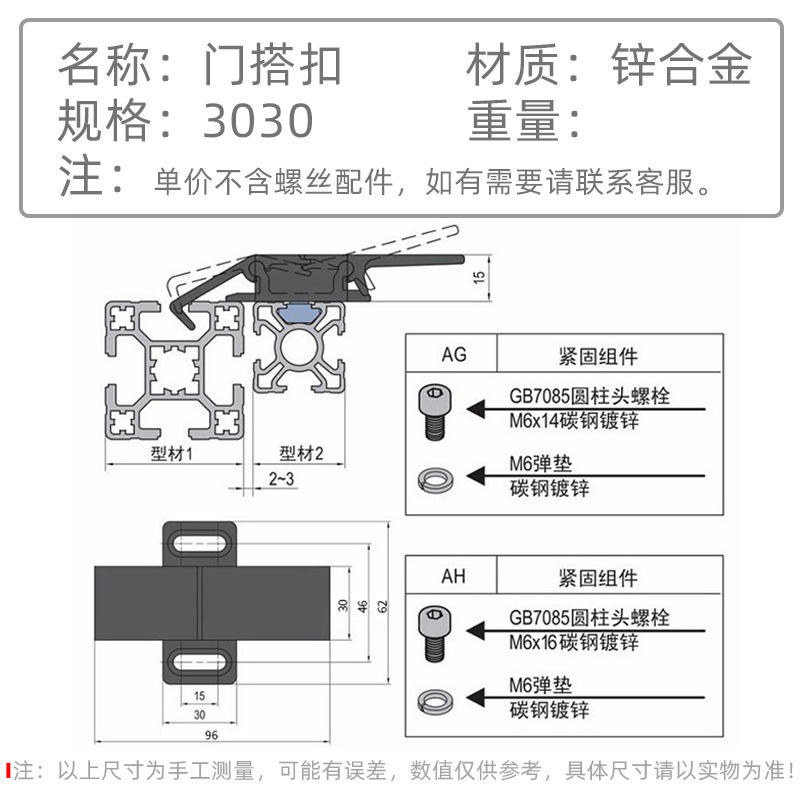 名称：门搭扣　　材质：锌合金
规格：3030　　重量：
注：单价不含螺丝配件，如有需要请联系客服。

15

型材1　型材2
2~3

| AG | 紧固组件 |
|---|---|
| | GB7085圆柱头螺栓 M6x14碳钢镀锌 |
| | M6弹垫 碳钢镀锌 |

30　46　62
15
30
96

| AH | 紧固组件 |
|---|---|
| | GB7085圆柱头螺栓 M6x16碳钢镀锌 |
| | M6弹垫 碳钢镀锌 |

注：以上尺寸为手工测量，可能有误差，数值仅供参考，具体尺寸请以实物为准！