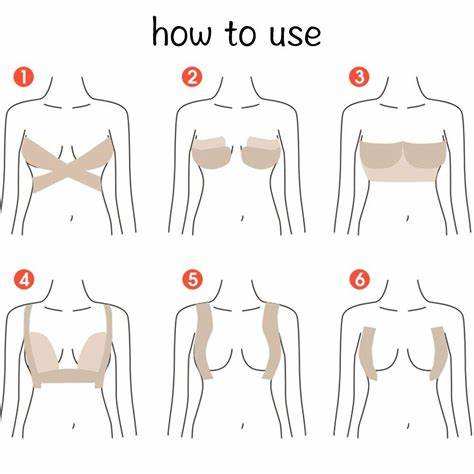 how to use

1

2

3

4

5

6